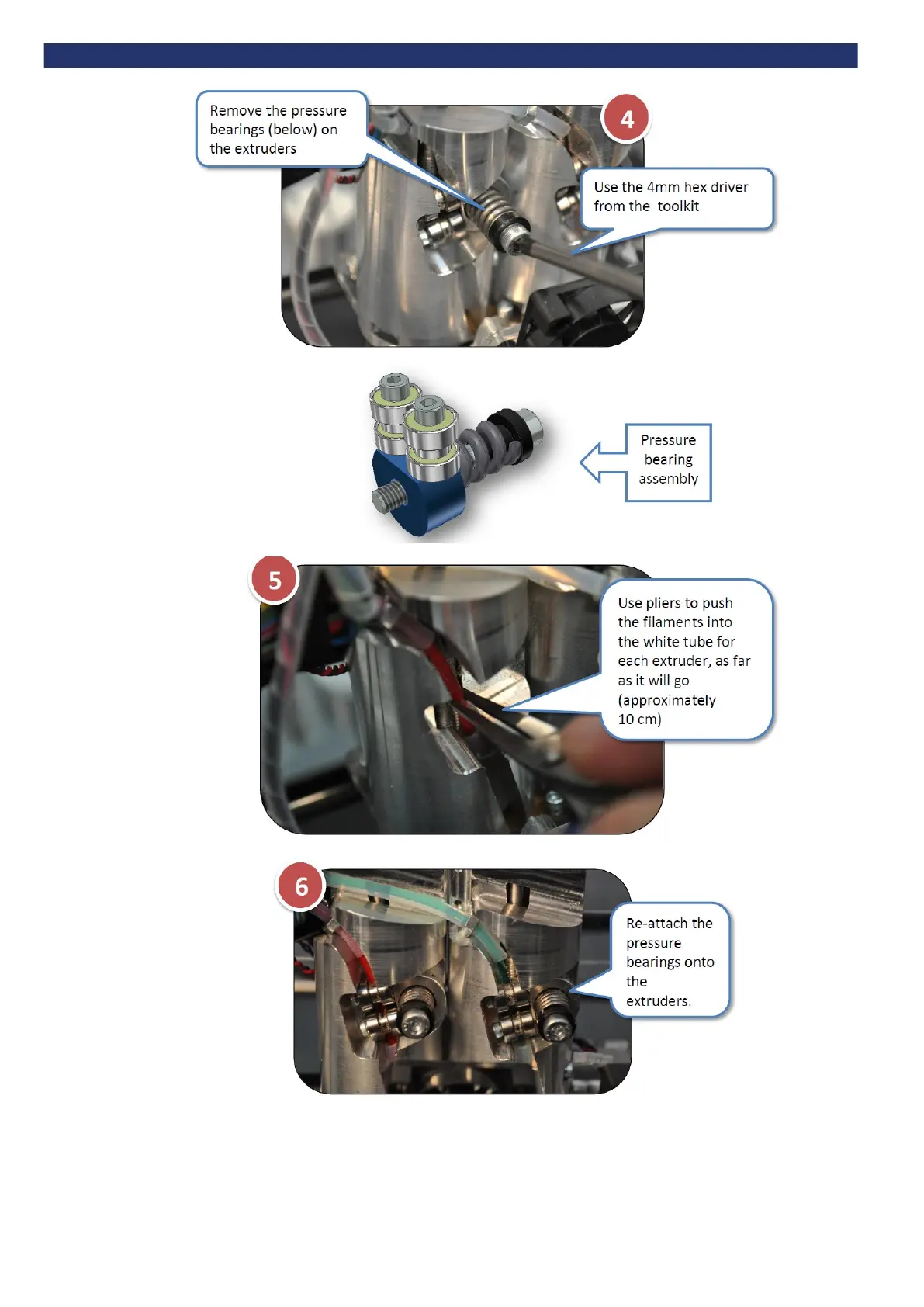 Remove the pressure bearings (below) on the extruders

4

Use the 4mm hex driver from the toolkit

Pressure bearing assembly

5

Use pliers to push the filaments into the white tube for each extruder, as far as it will go (approximately 10 cm)

6

Re-attach the pressure bearings onto the extruders.