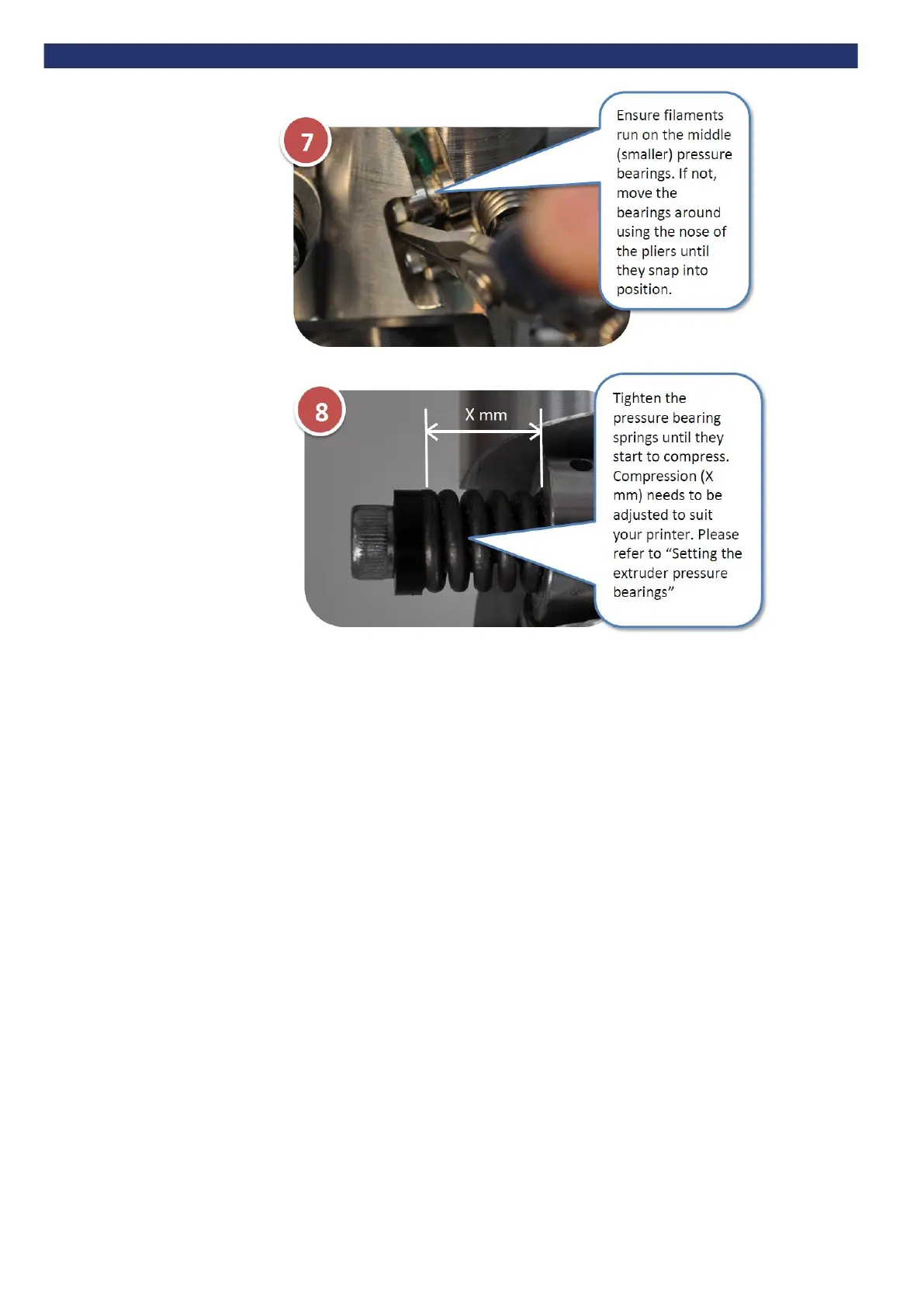 7

Ensure filaments run on the middle (smaller) pressure bearings. If not, move the bearings around using the nose of the pliers until they snap into position.

8

X mm

Tighten the pressure bearing springs until they start to compress. Compression (X mm) needs to be adjusted to suit your printer. Please refer to “Setting the extruder pressure bearings”