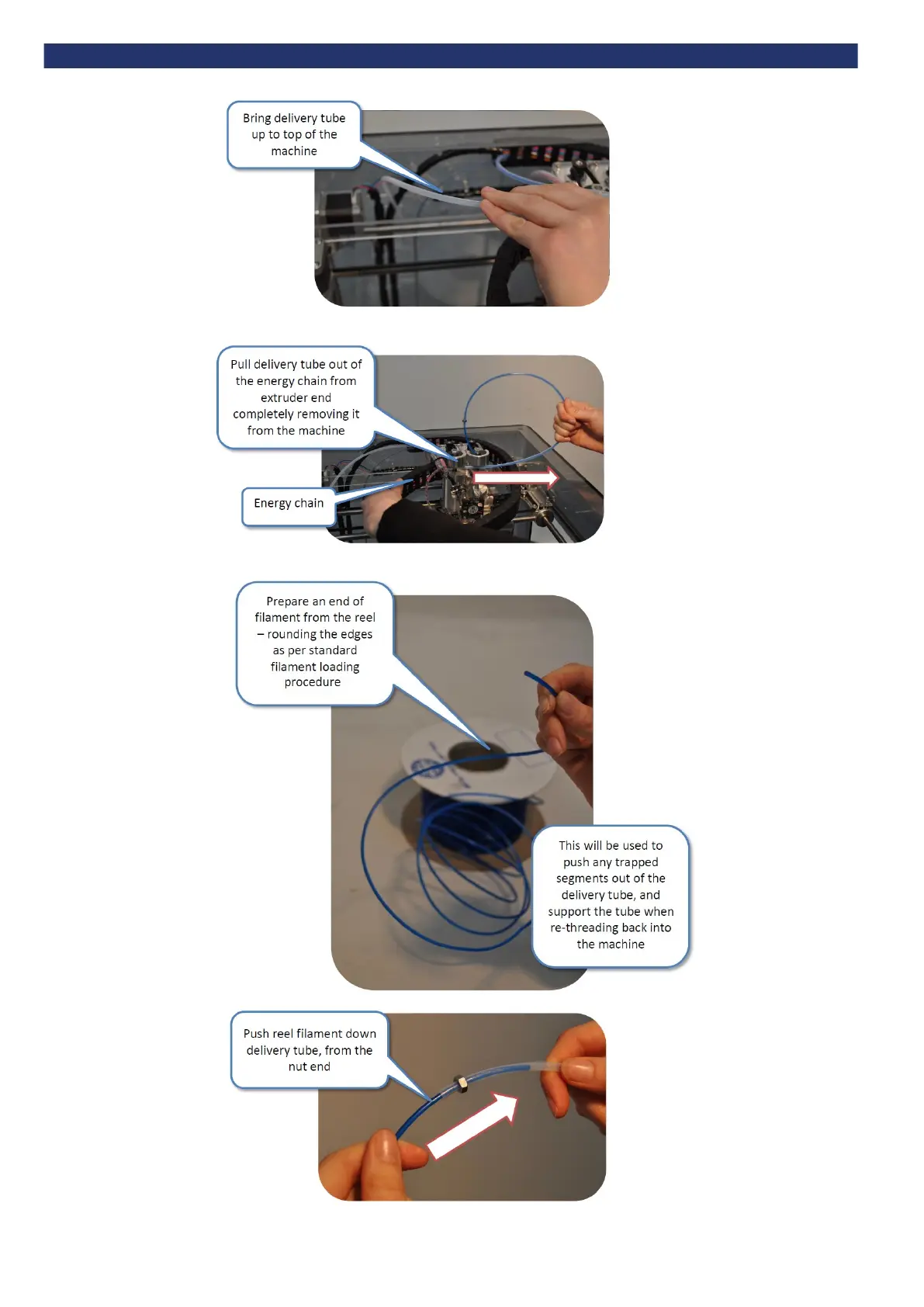 Bring delivery tube up to top of the machine

Pull delivery tube out of the energy chain from extruder end completely removing it from the machine

Energy chain

Prepare an end of filament from the reel – rounding the edges as per standard filament loading procedure

This will be used to push any trapped segments out of the delivery tube, and support the tube when re-threading back into the machine

Push reel filament down delivery tube, from the nut end