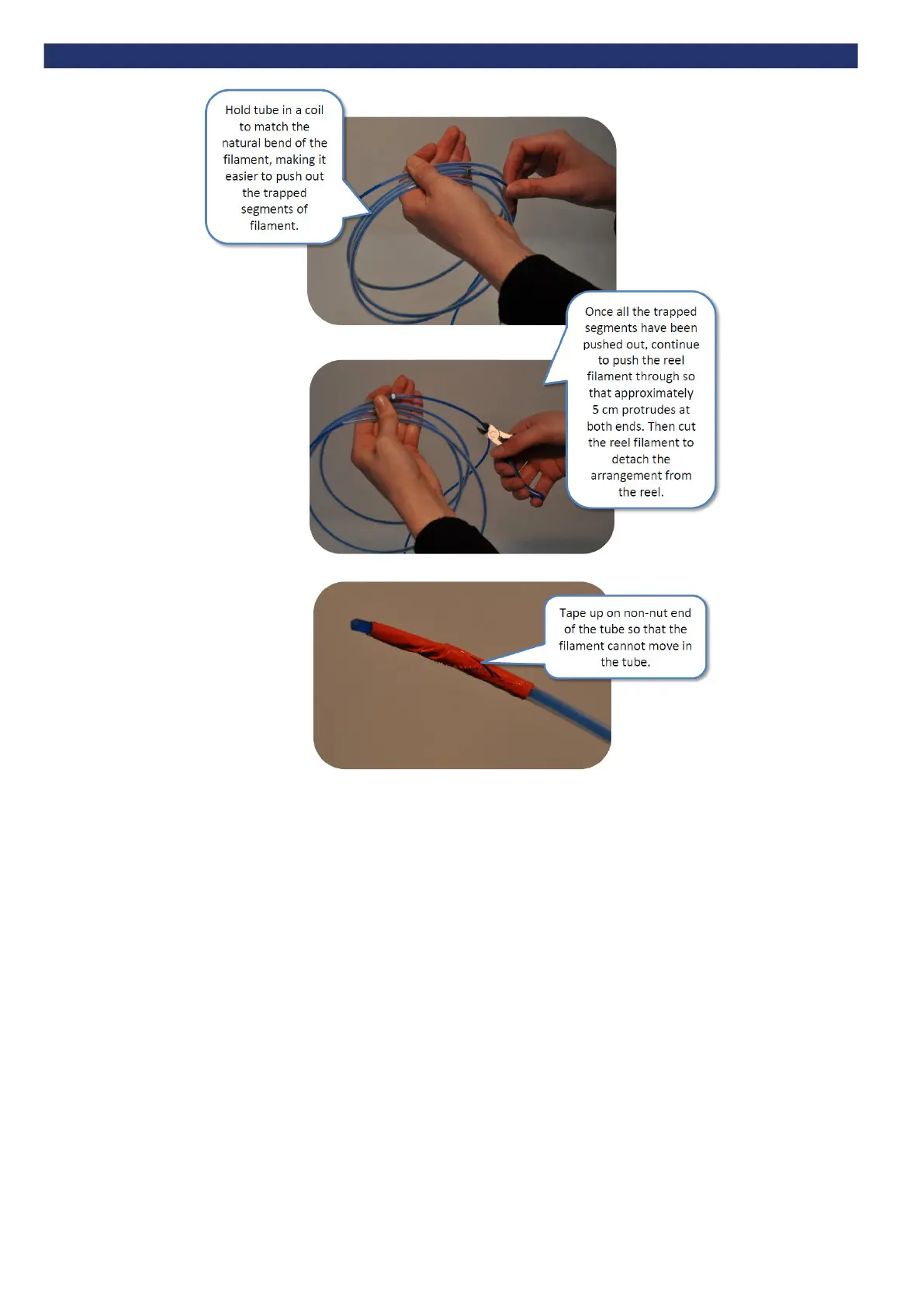 Hold tube in a coil to match the natural bend of the filament, making it easier to push out the trapped segments of filament.

Once all the trapped segments have been pushed out, continue to push the reel filament through so that approximately 5 cm protrudes at both ends. Then cut the reel filament to detach the arrangement from the reel.

Tape up on non-nut end of the tube so that the filament cannot move in the tube.