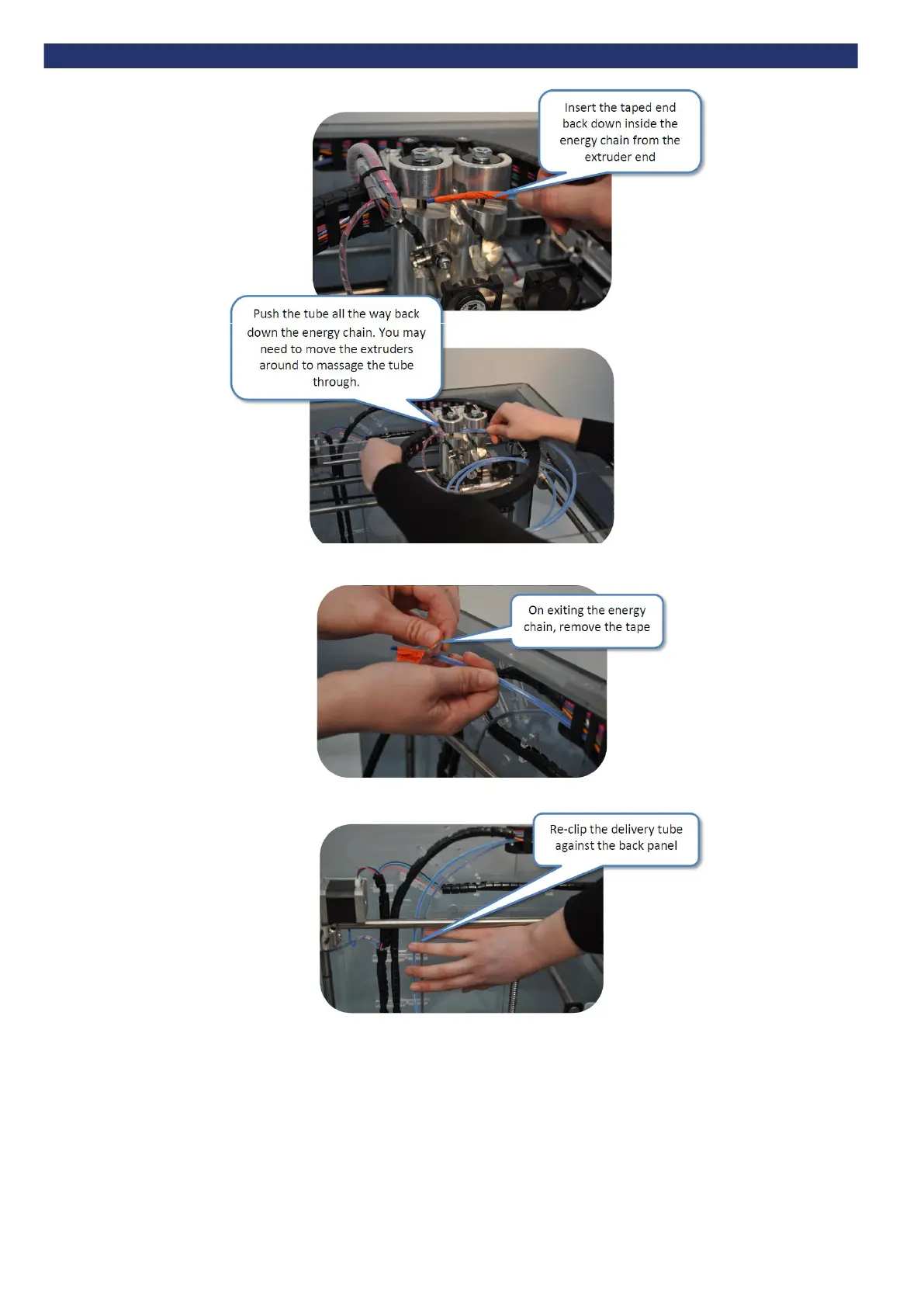 Insert the taped end back down inside the energy chain from the extruder end

Push the tube all the way back down the energy chain. You may need to move the extruders around to massage the tube through.

On exiting the energy chain, remove the tape

Re-clip the delivery tube against the back panel