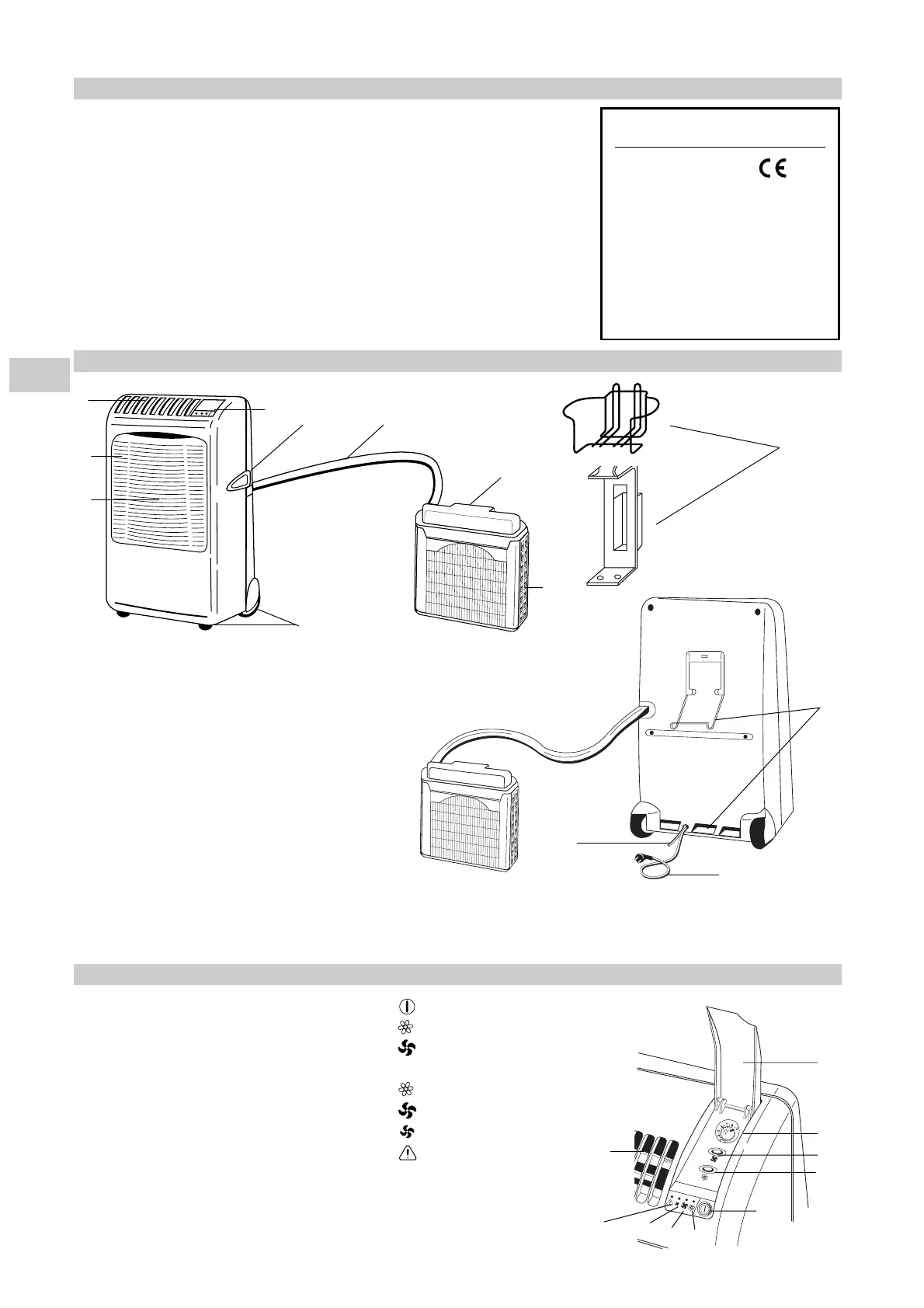 CE