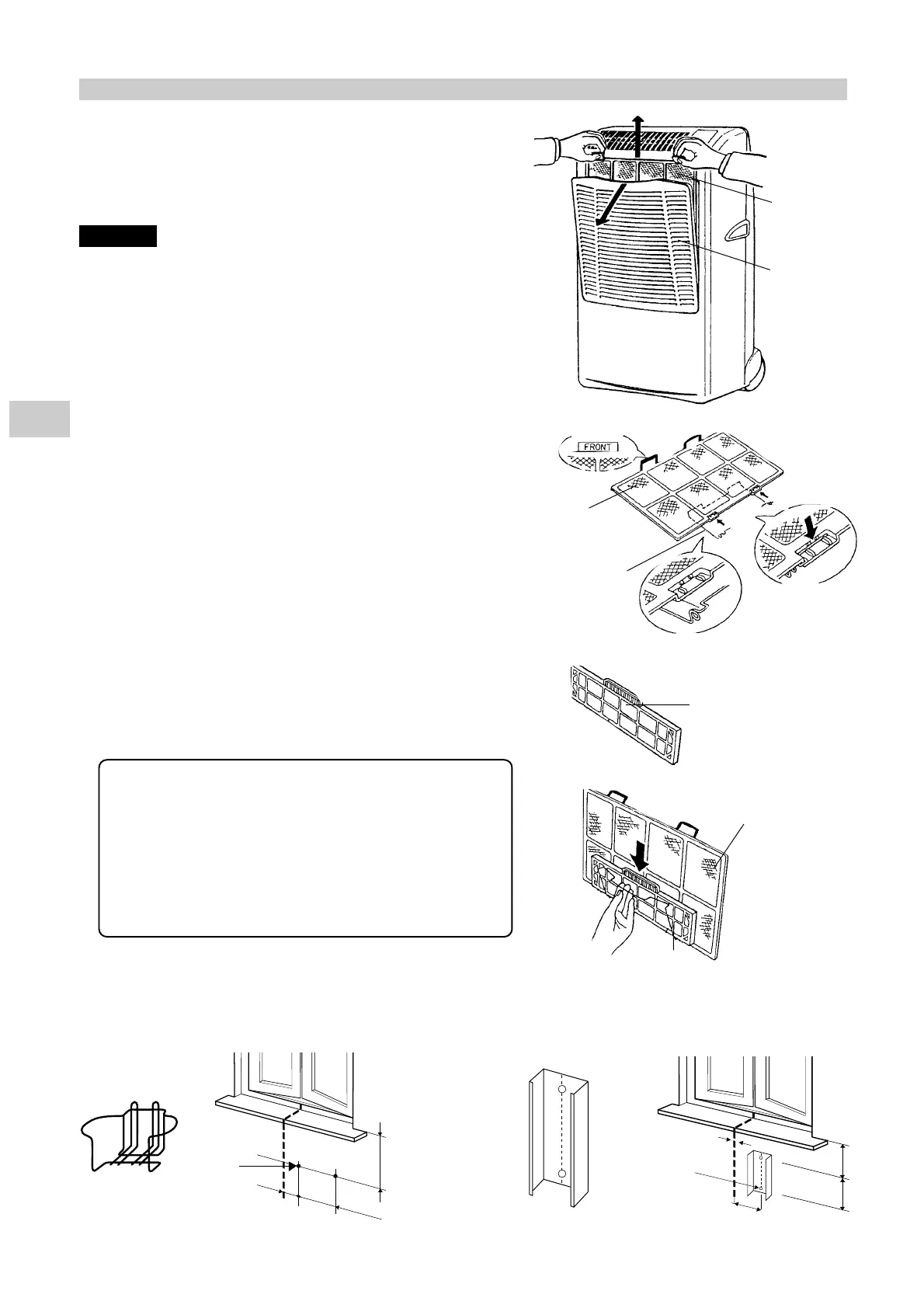 FRONT