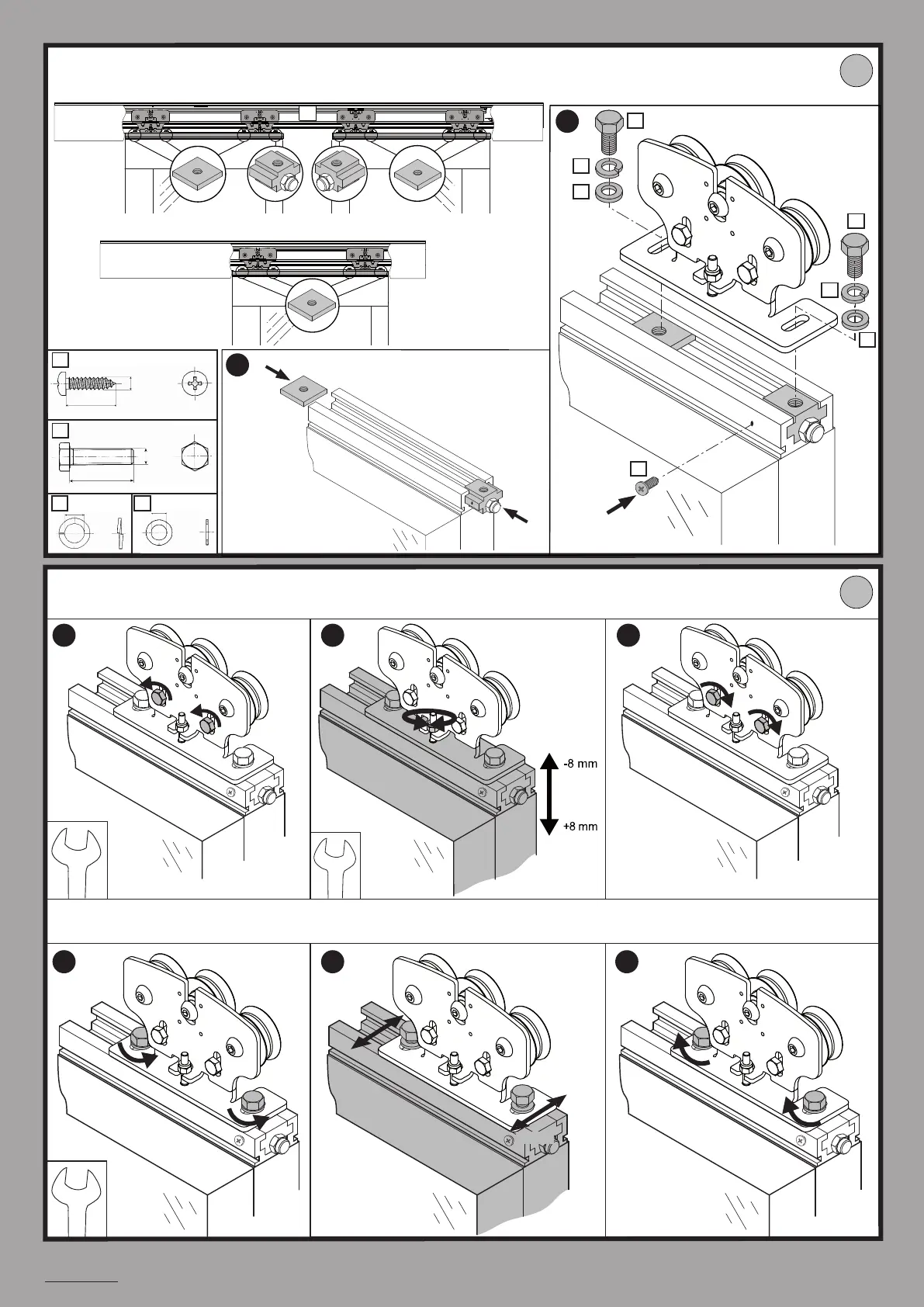 -8 mm

+8 mm