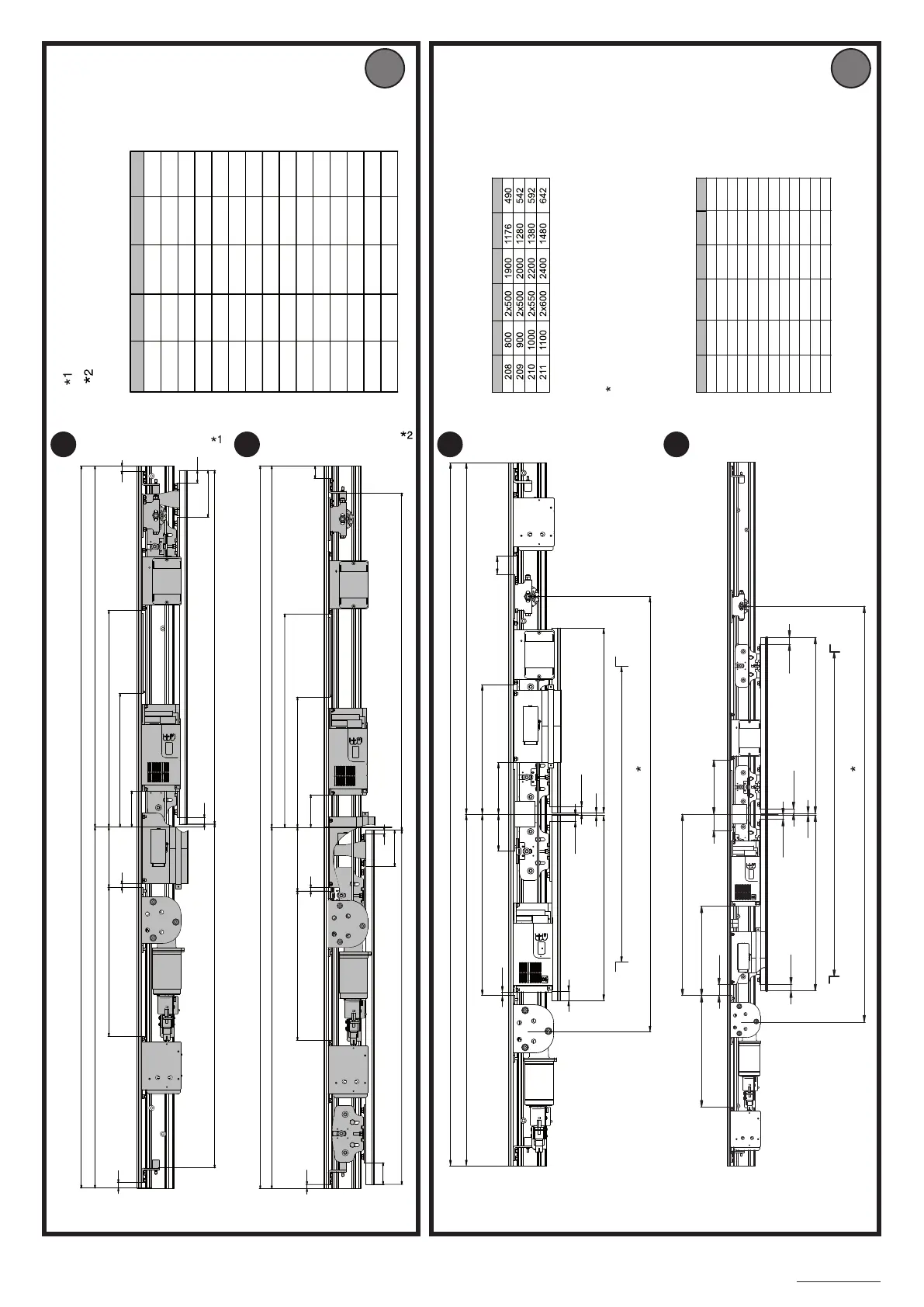 *1
*2

*1

*2

| 208 | 800 | 2x500 | 1900 | 1176 | 490 |
|---|---|---|---|---|---|
| 209 | 900 | 2x500 | 2000 | 1280 | 542 |
| 210 | 1000 | 2x550 | 2200 | 1380 | 592 |
| 211 | 1100 | 2x600 | 2400 | 1480 | 642 |

*

*

*