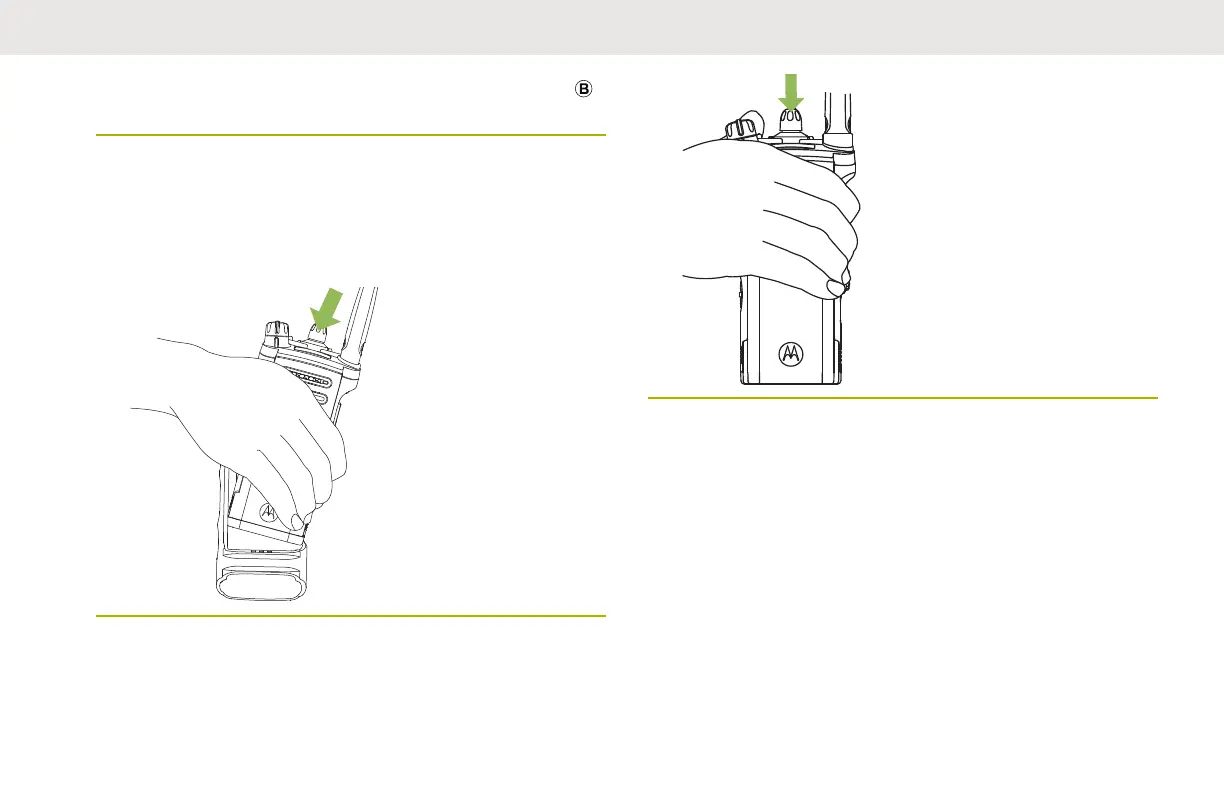 B