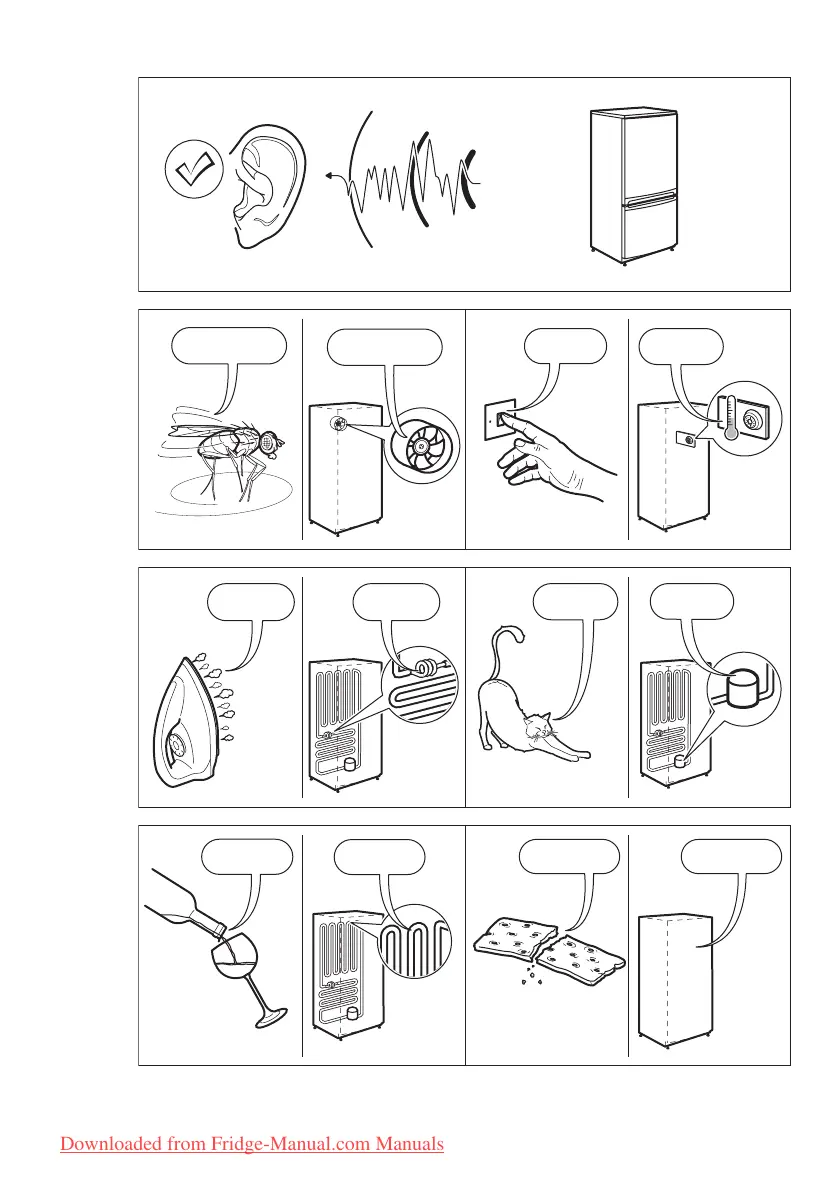 Downloaded from Fridge-Manual.com Manuals