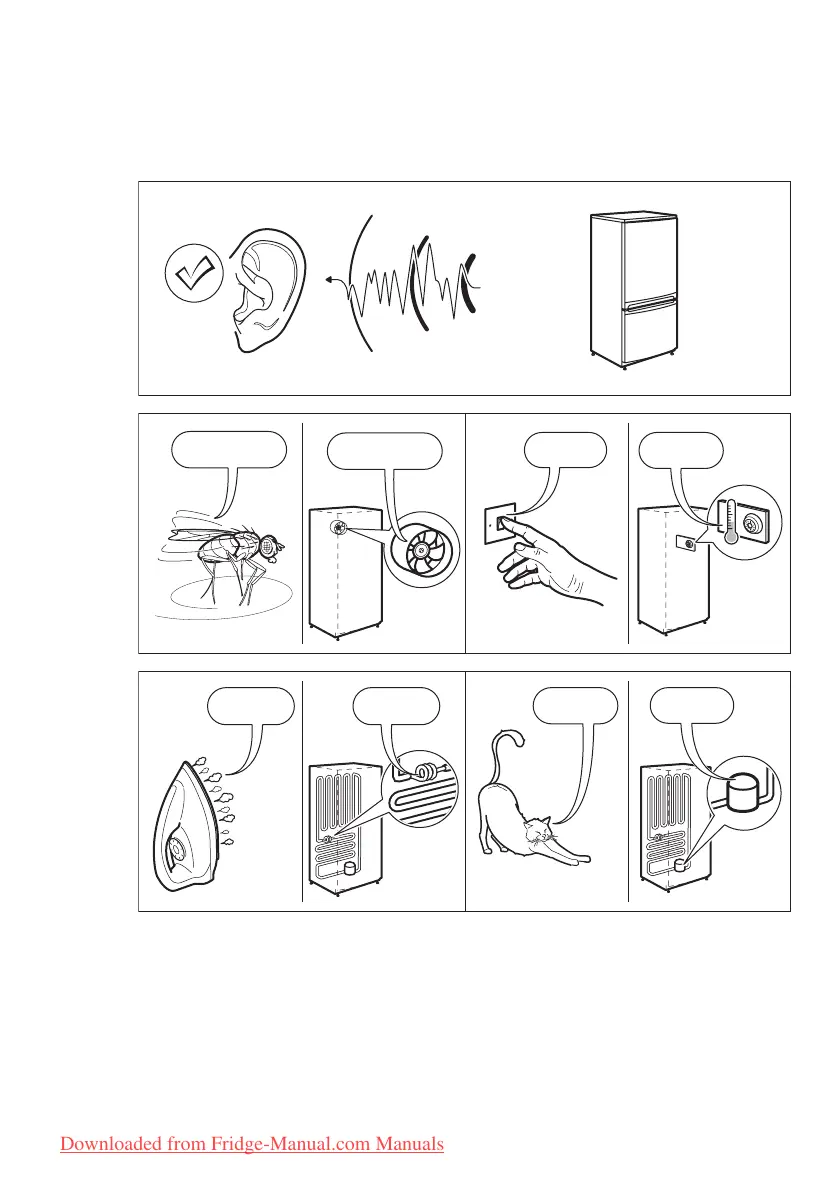 Downloaded from Fridge-Manual.com Manuals