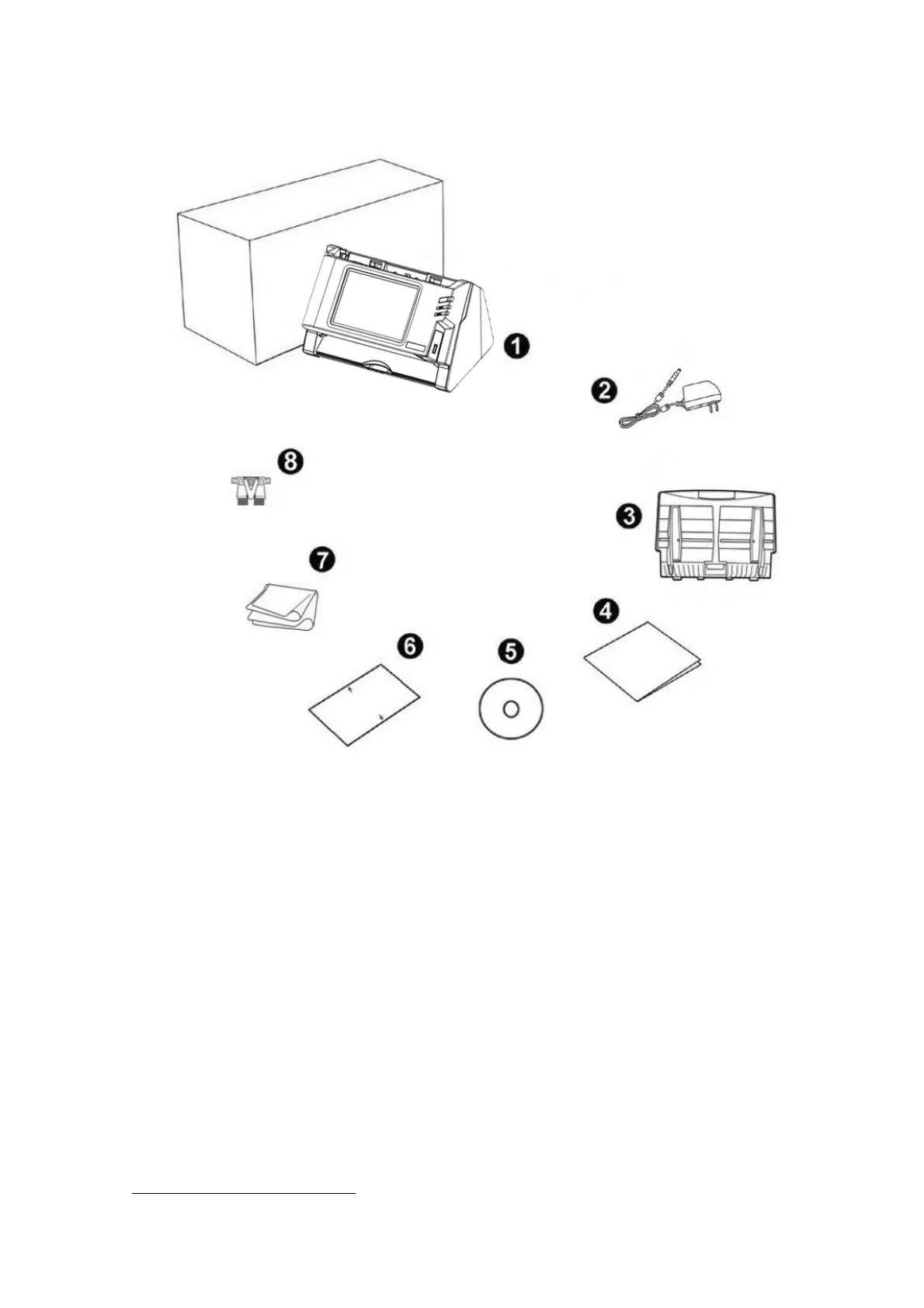 1

2

8

3

7

4

6

5