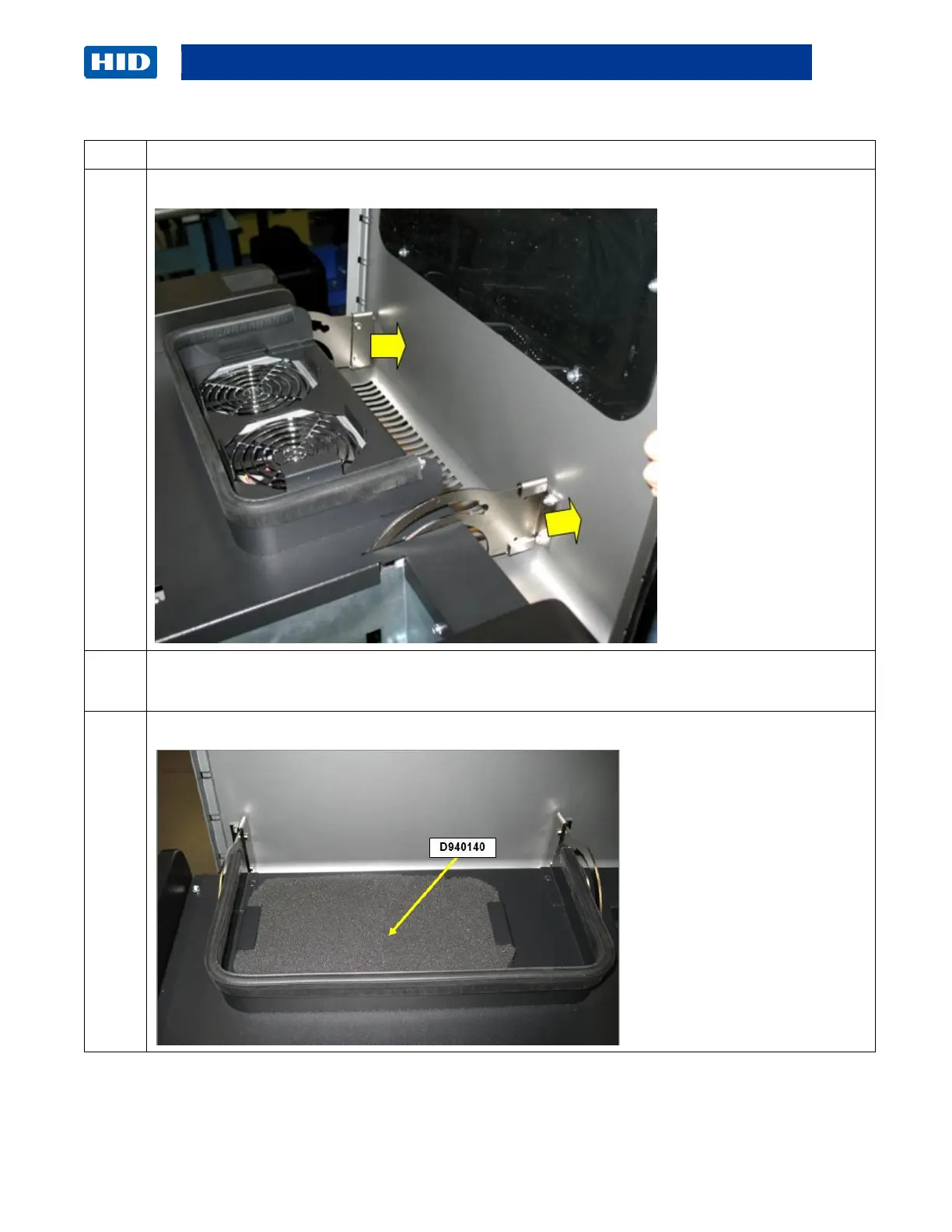 HID

D940140