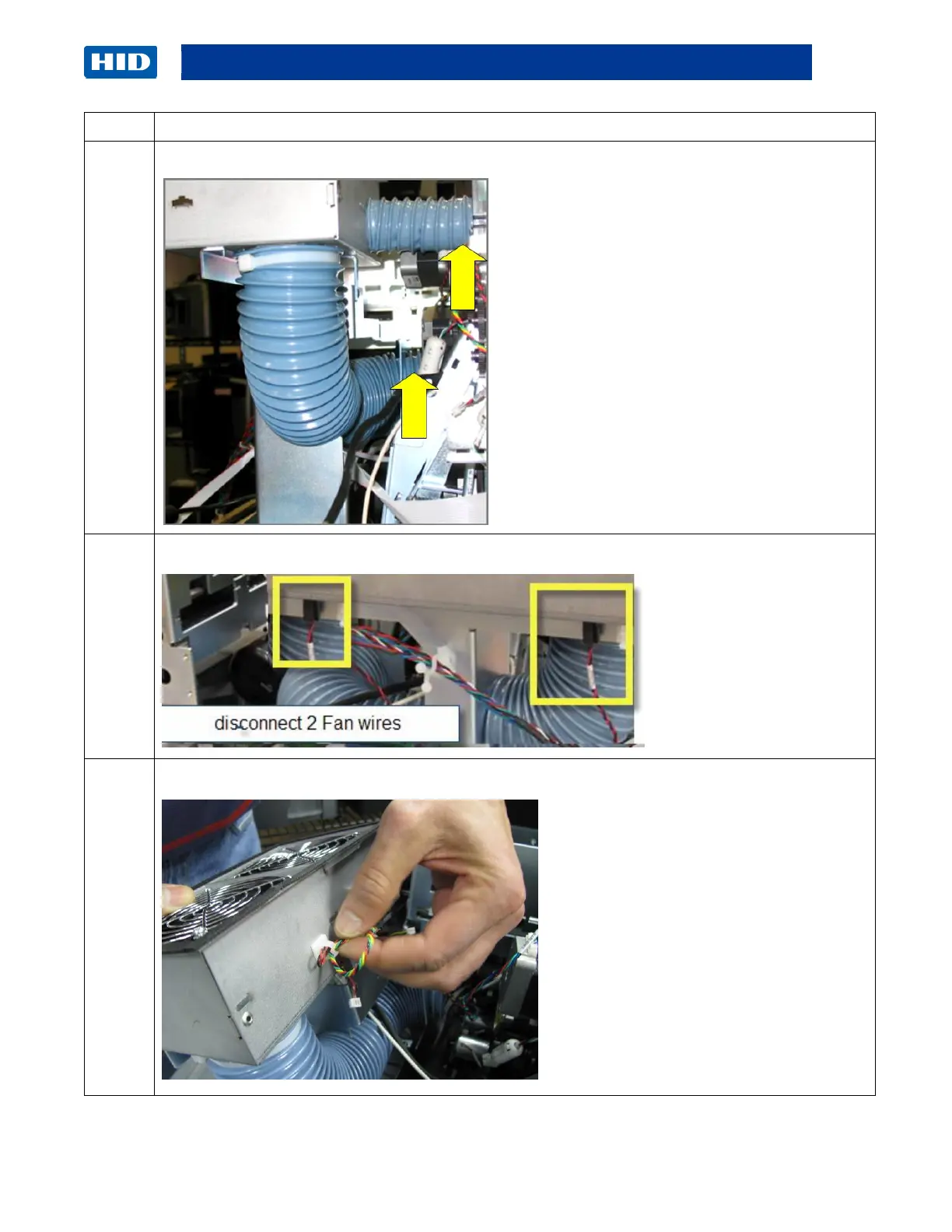 HID

disconnect 2 Fan wires