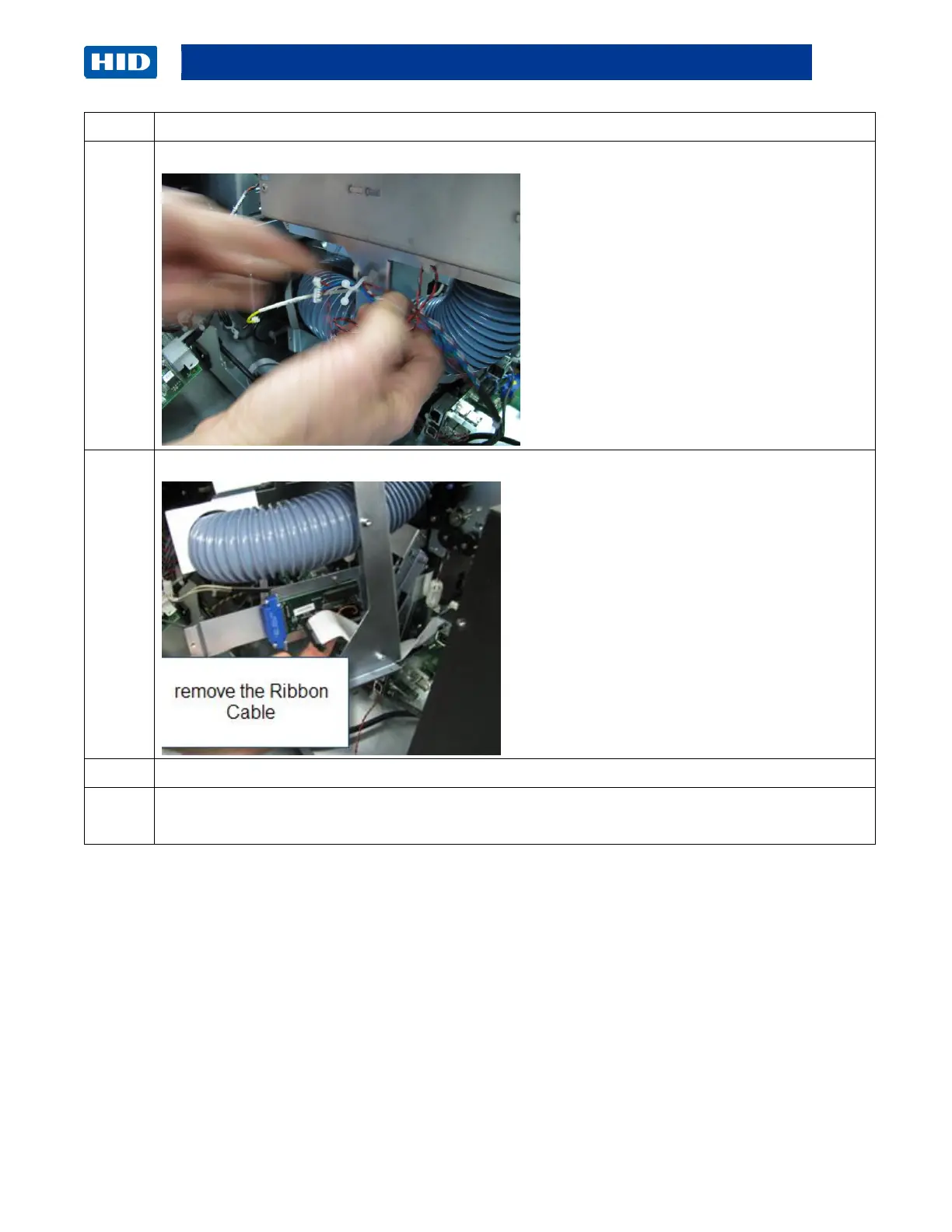 HID

remove the Ribbon Cable