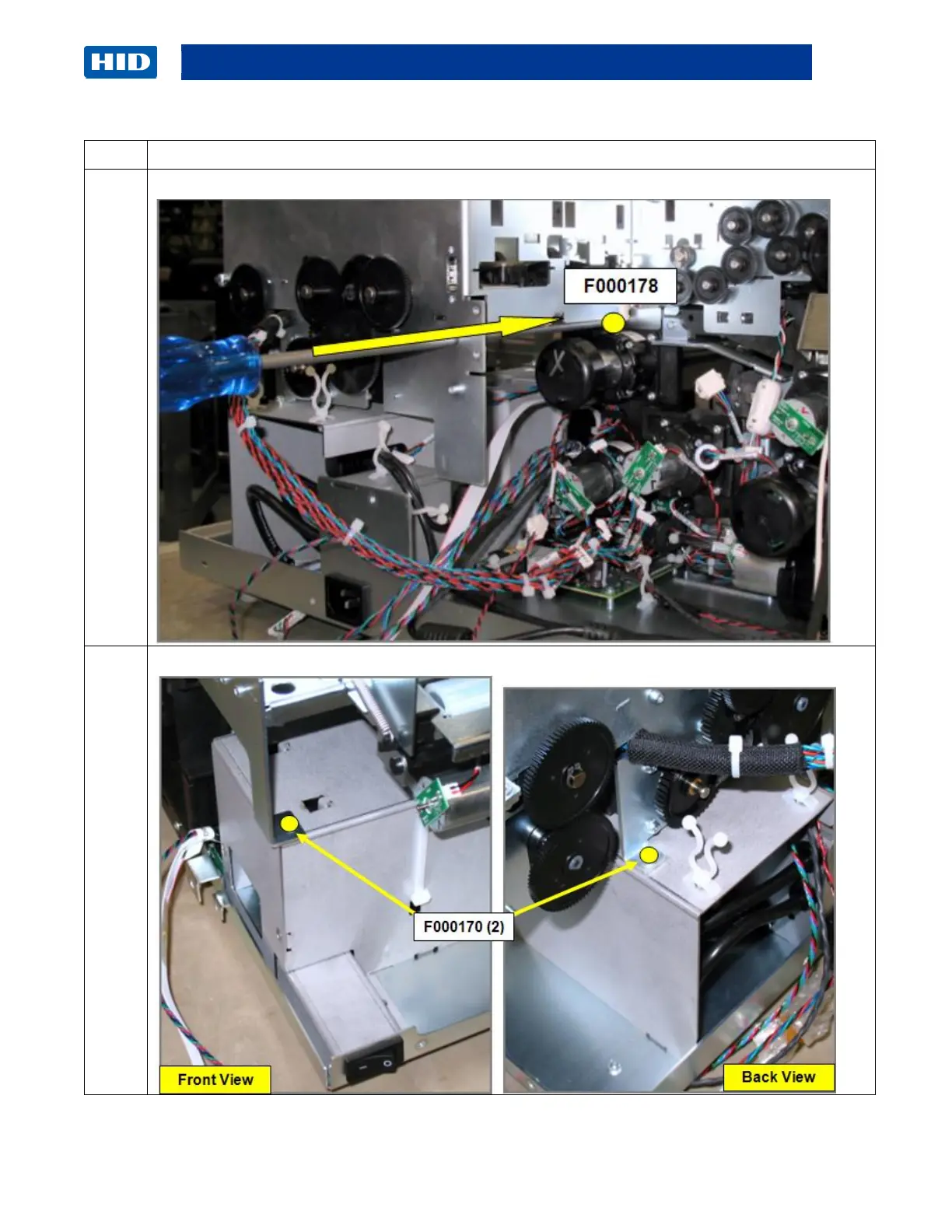 HID

F000178

F000170 (2)

Front View

Back View