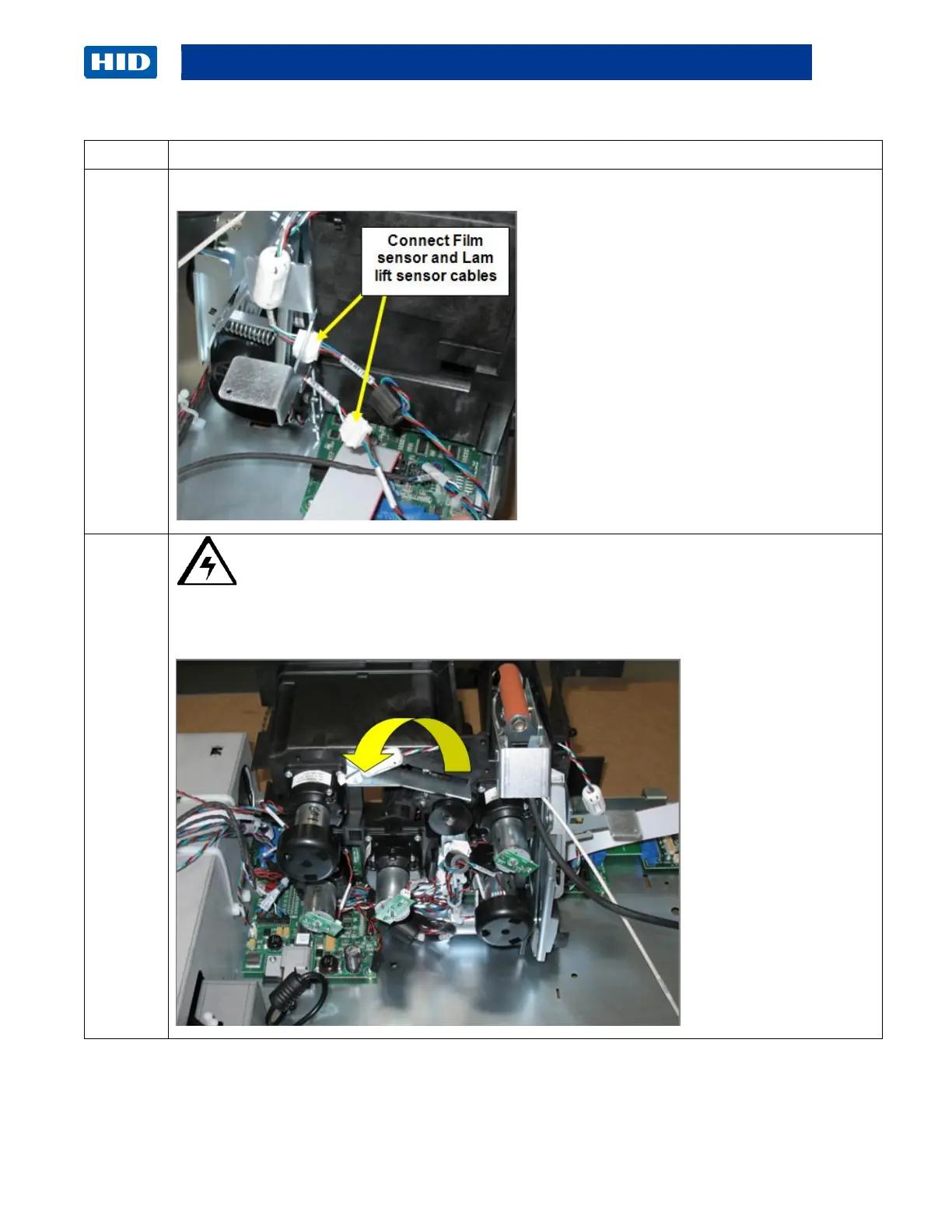 HID

Connect Film sensor and Lam lift sensor cables