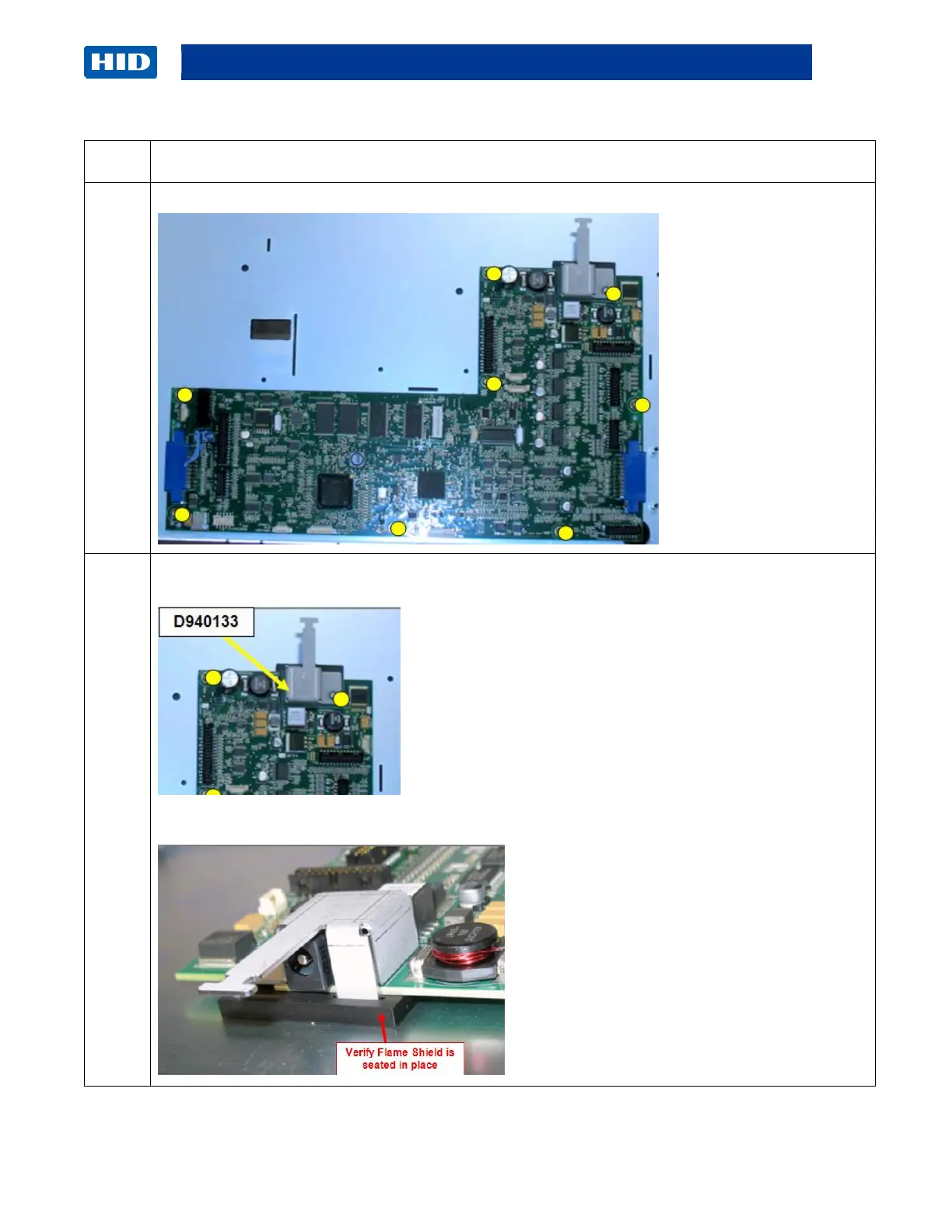 HID

D940133

Verify Flame Shield is seated in place