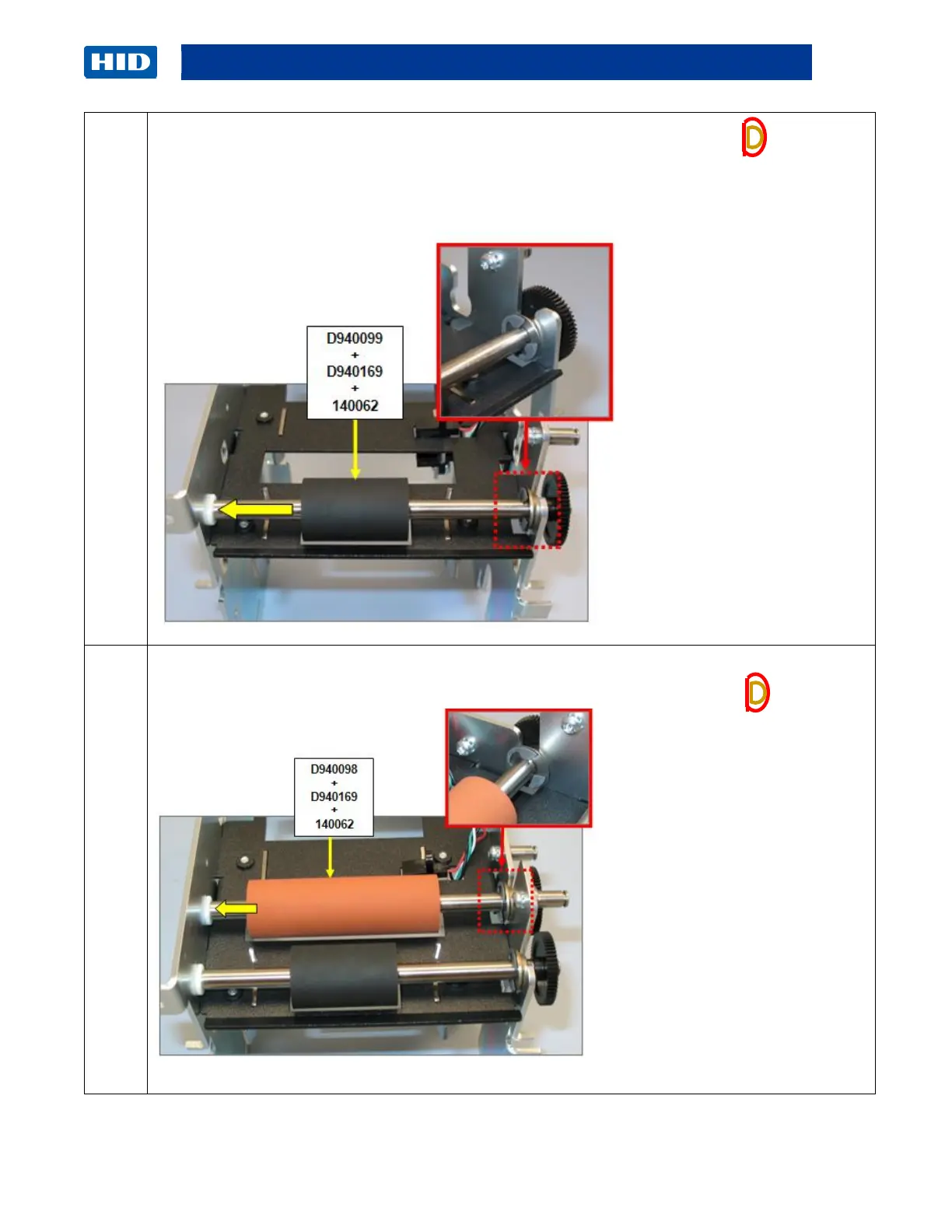 HID

D

D940099
+
D940169
+
140062

D

D940098
+
D940169
+
140062