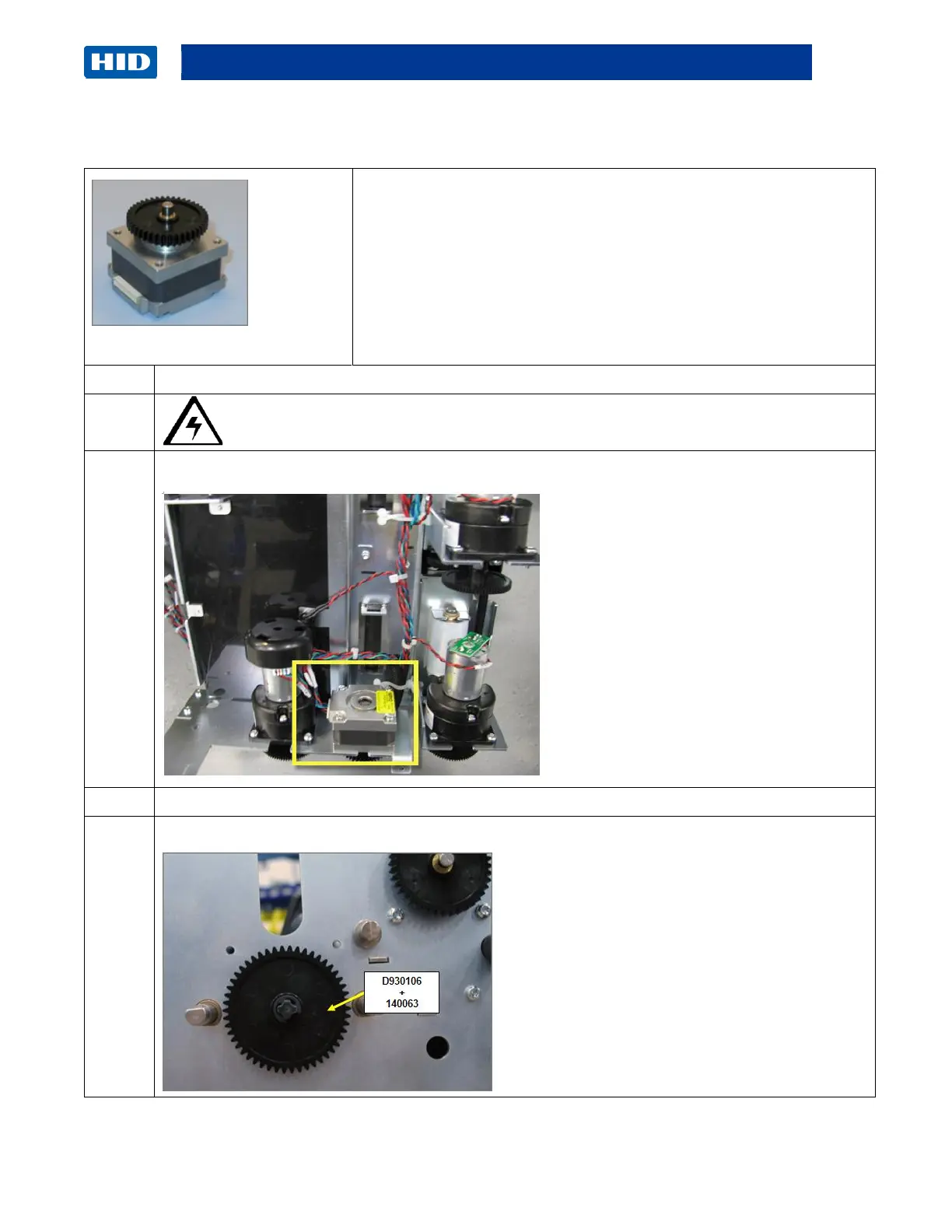 HID

D930106
+
140063