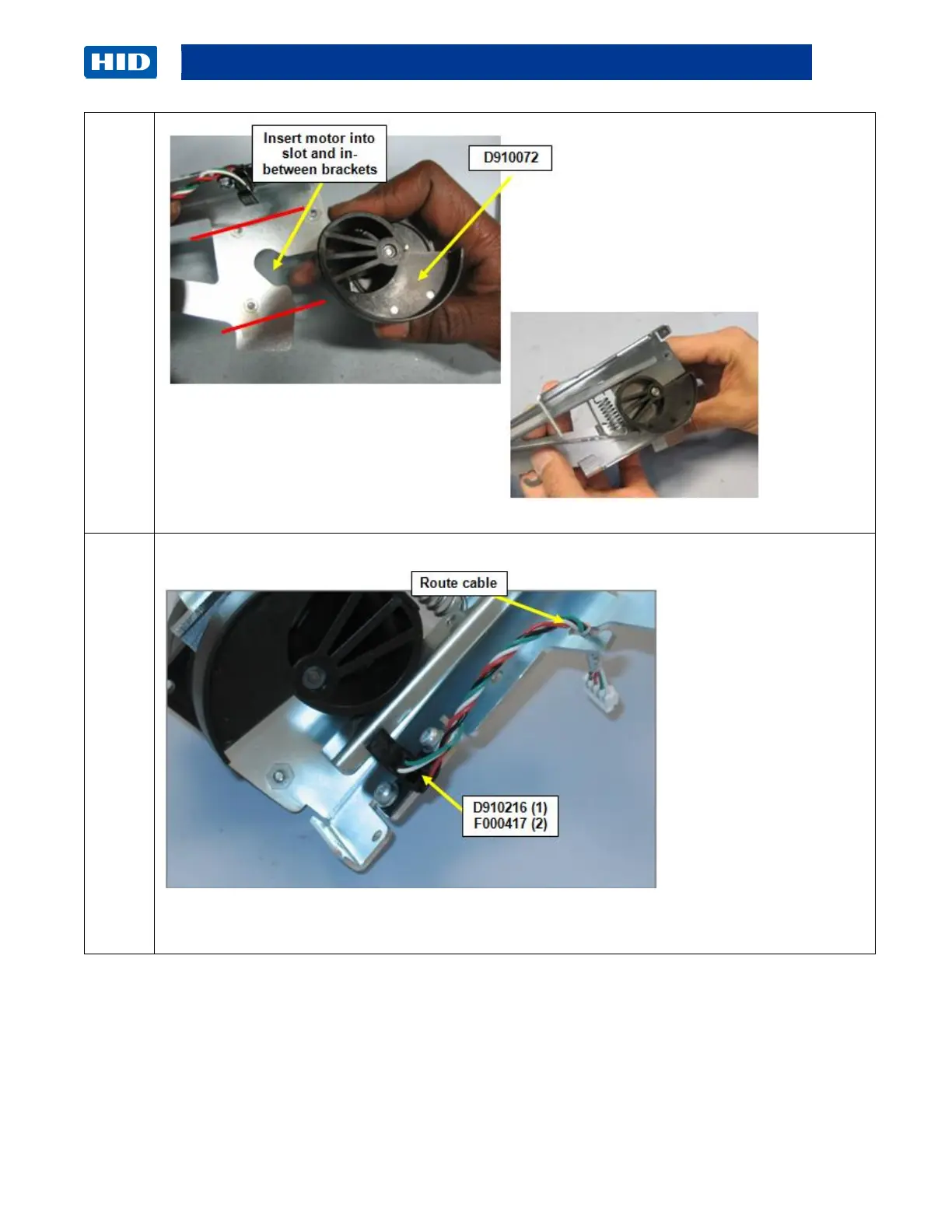 HID

Insert motor into slot and in-between brackets

D910072

Route cable

D910216 (1)
F000417 (2)