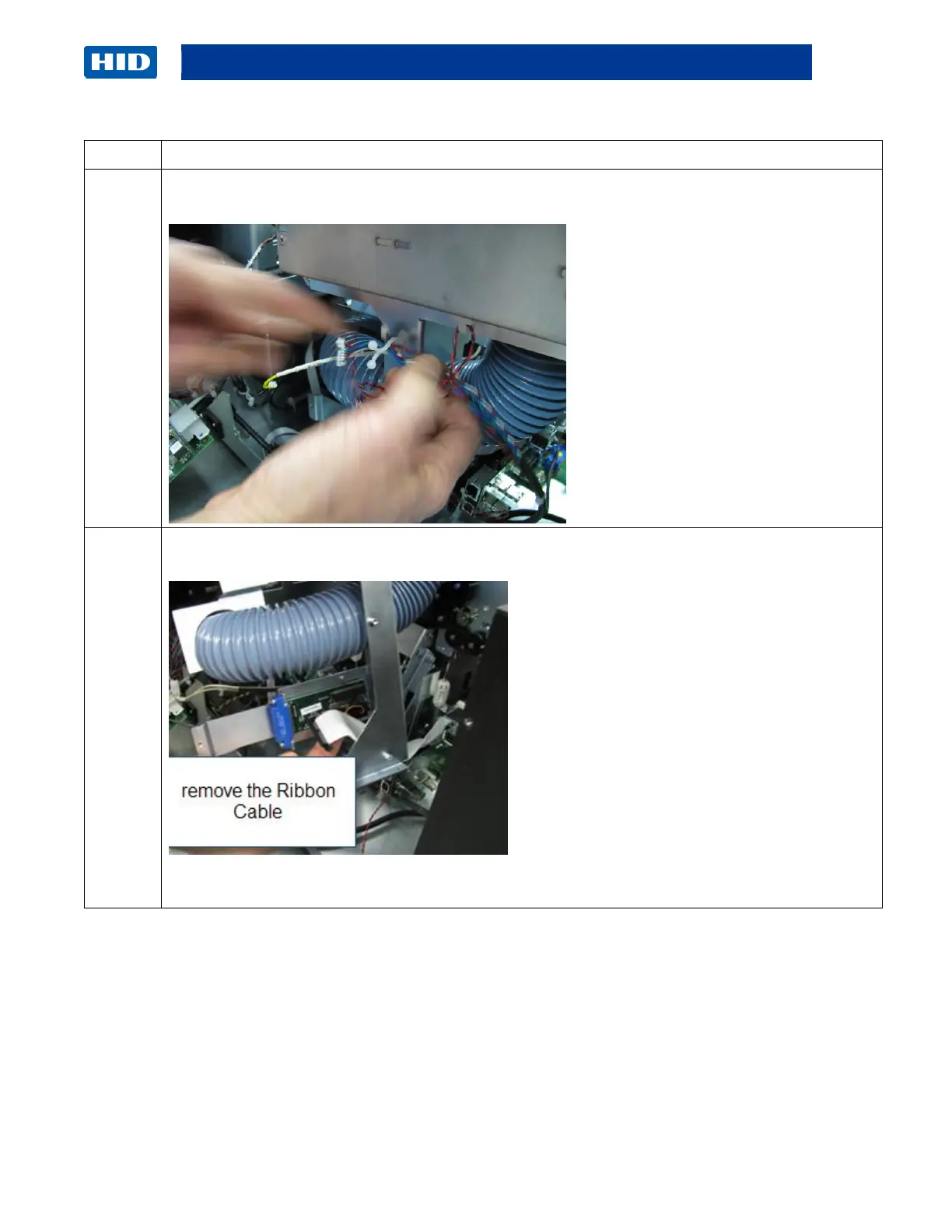 HID

remove the Ribbon Cable