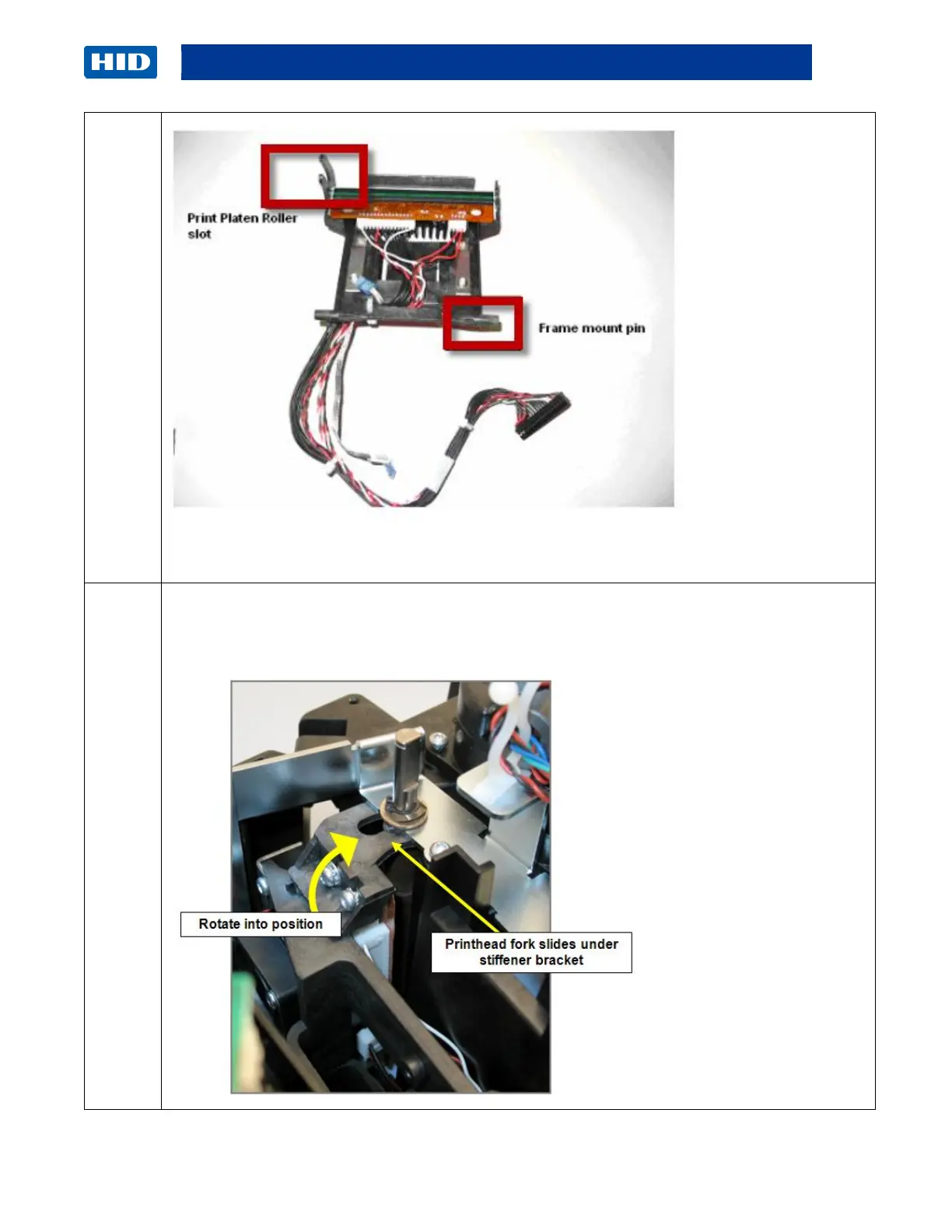 HID

Print Platen Roller slot

Frame mount pin

Rotate into position

Printhead fork slides under stiffener bracket