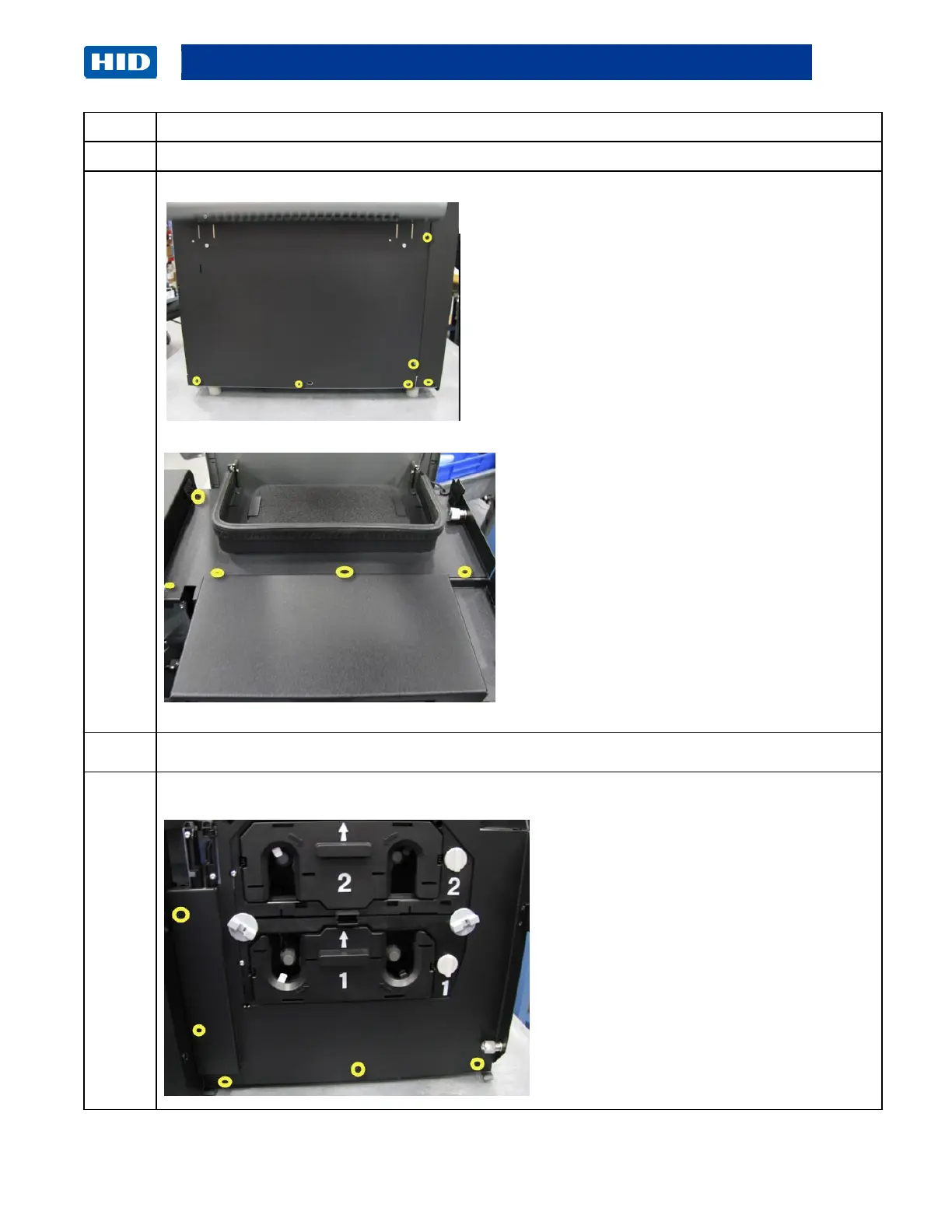 HID

2

2

1

1