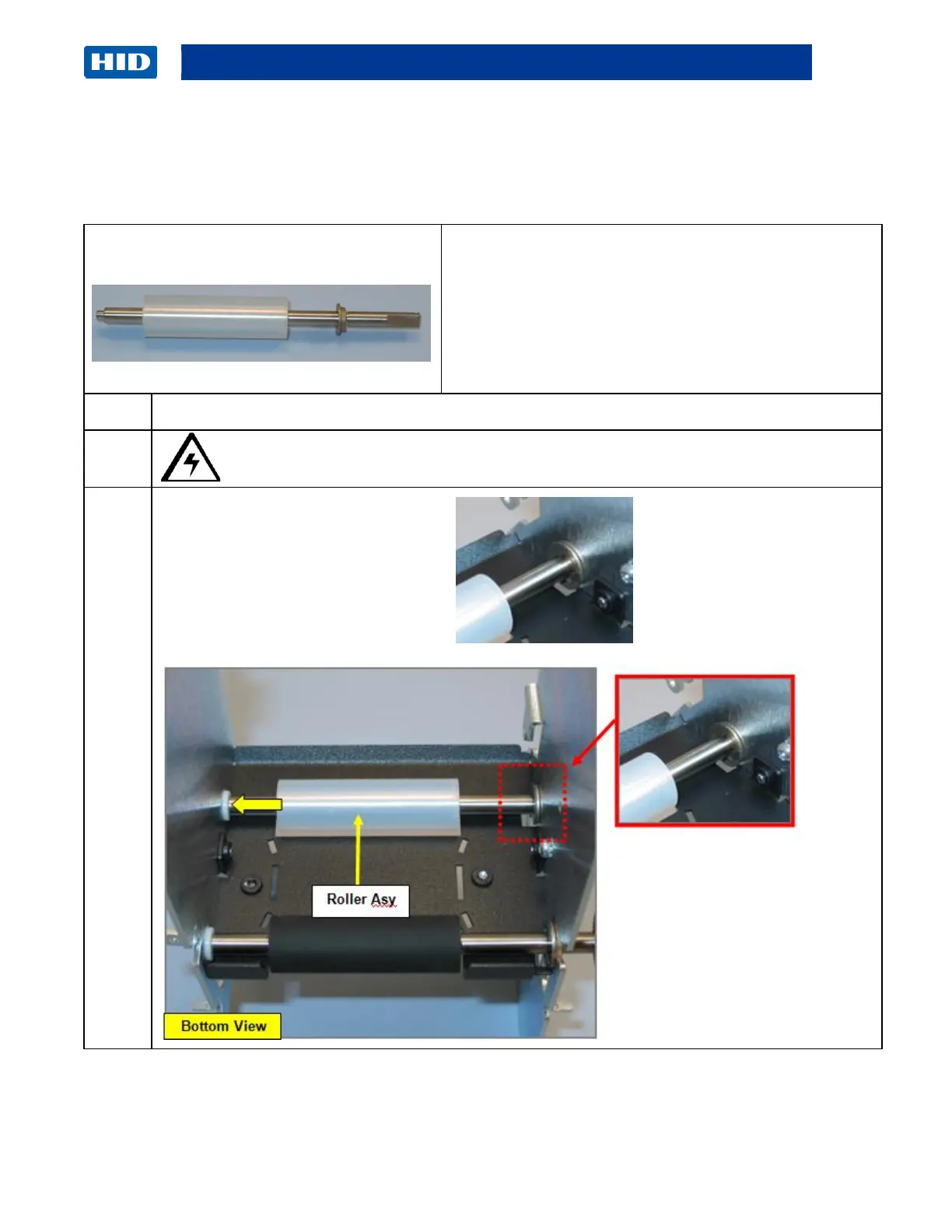 HID

Roller Asy

Bottom View