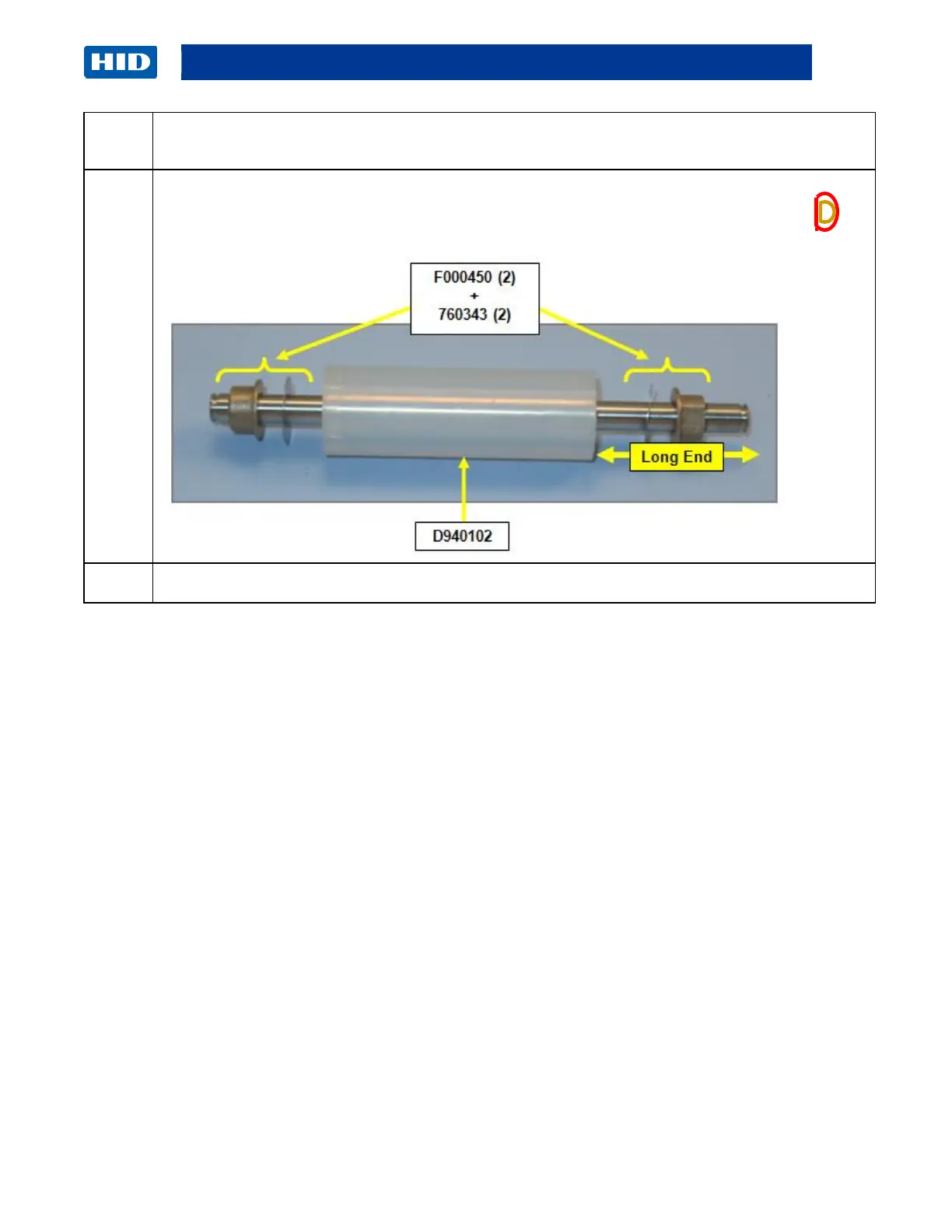 HID

D

F000450 (2)
+
760343 (2)

Long End

D940102