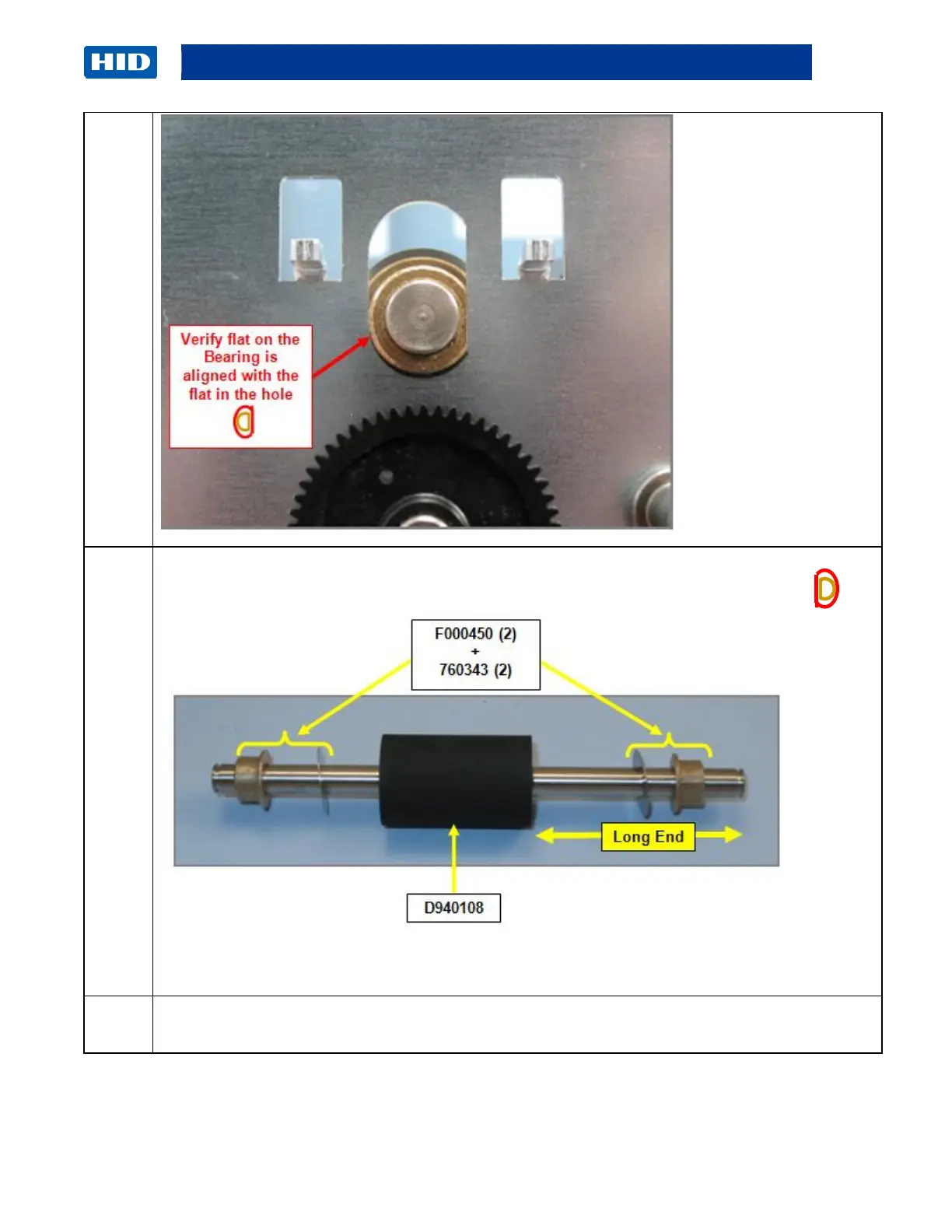 HID

Verify flat on the Bearing is aligned with the flat in the hole

F000450 (2)
+
760343 (2)

Long End

D940108