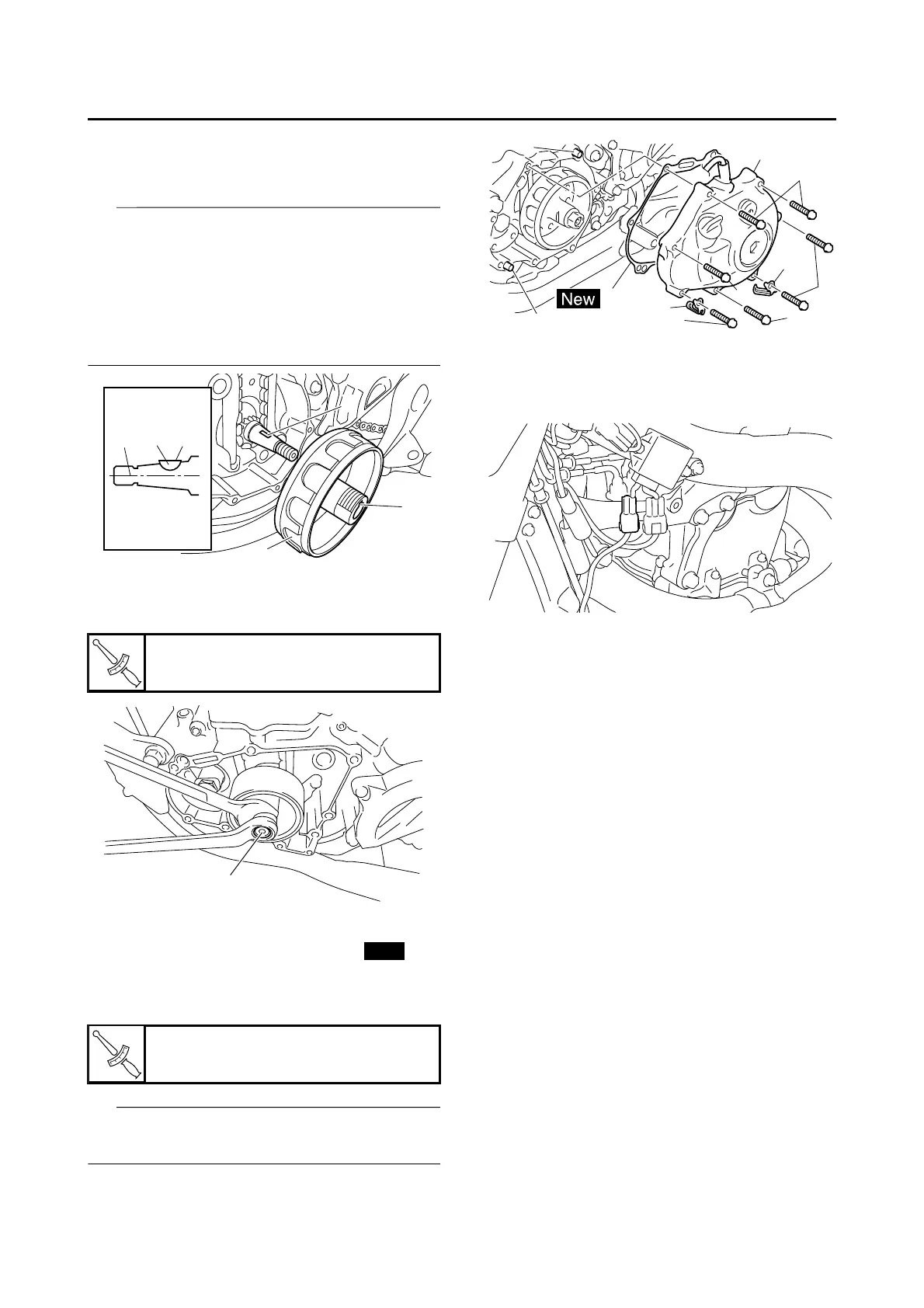 New