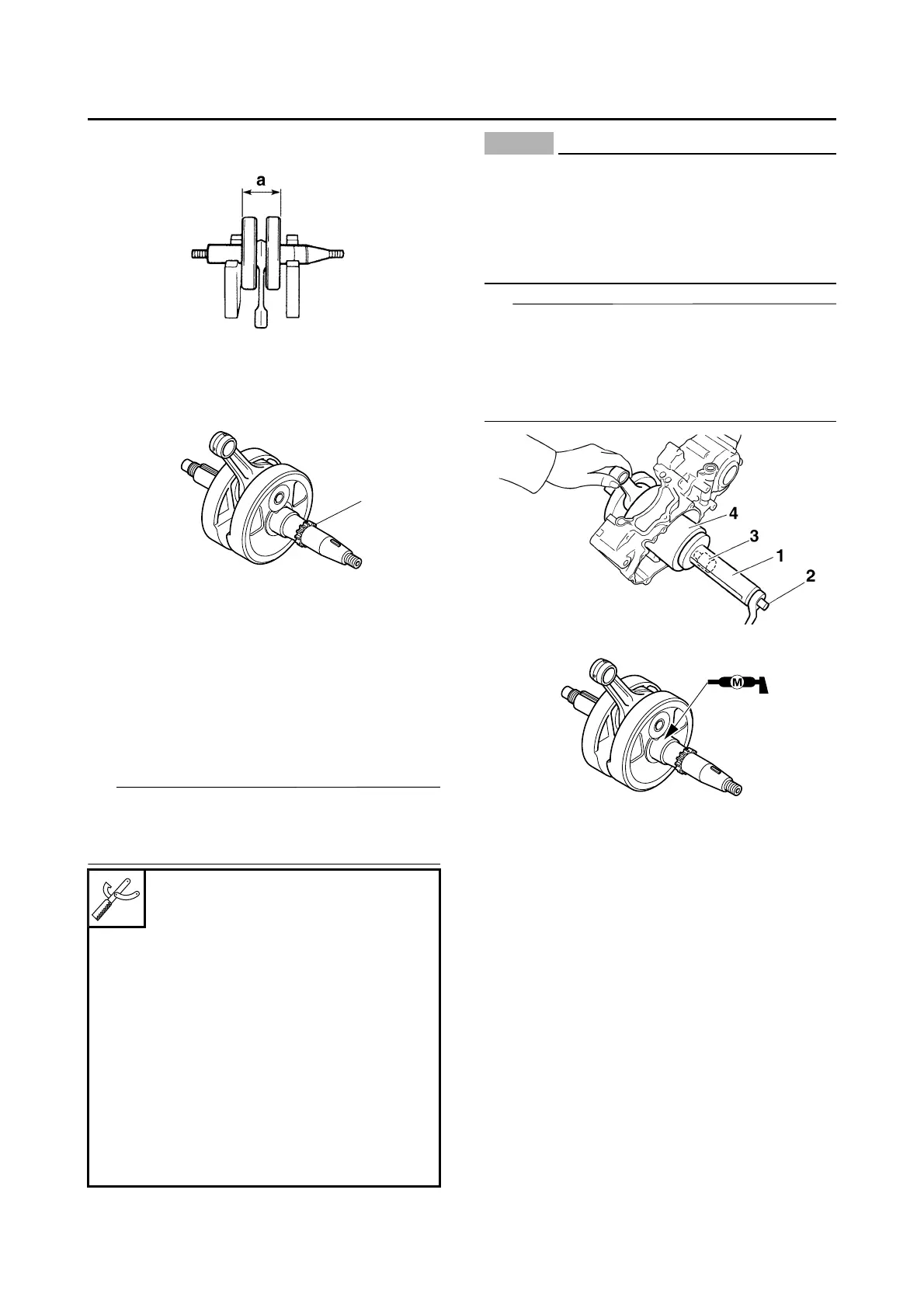 a

4

3

1

2

M