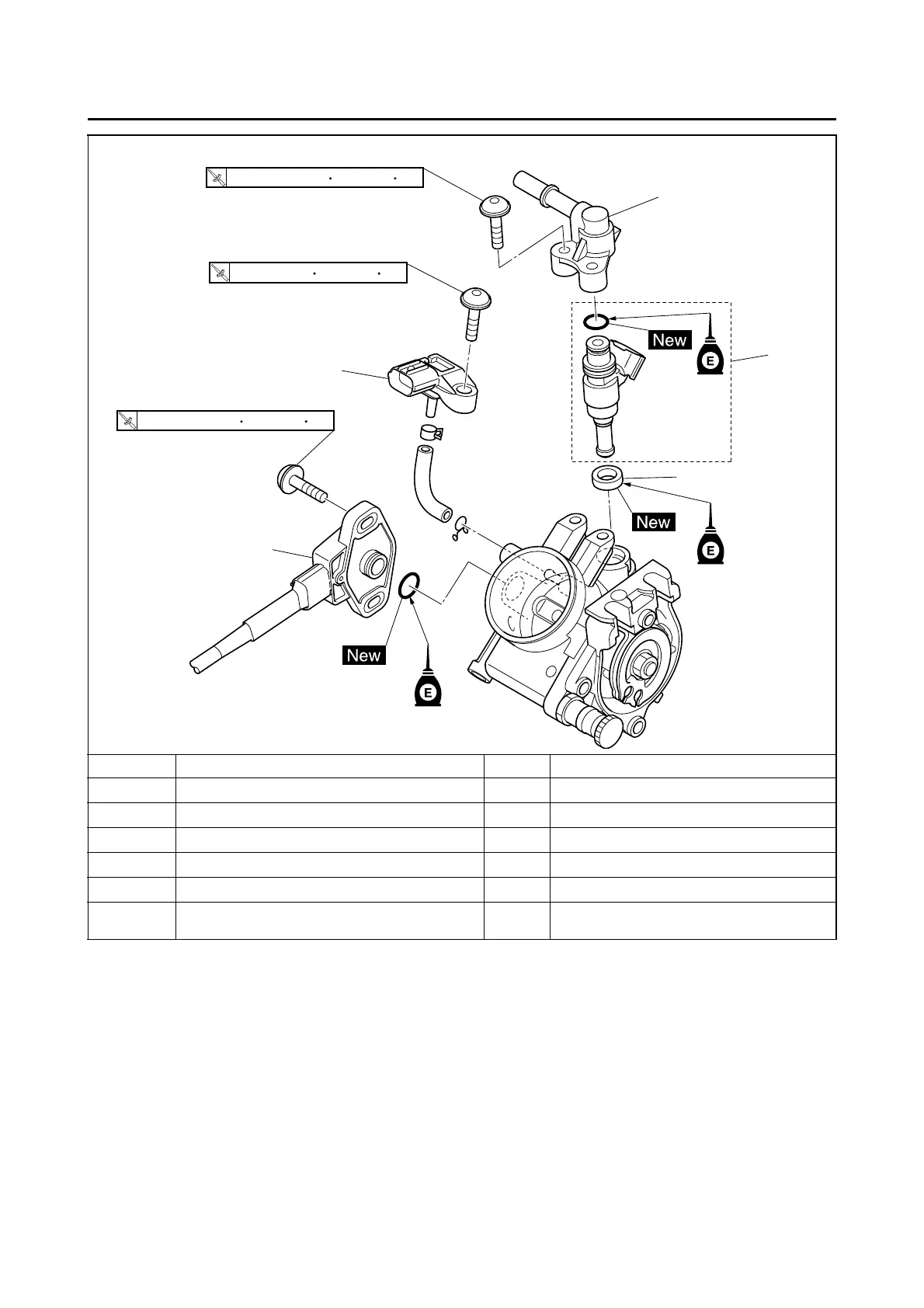 New

E

New

E

New

E