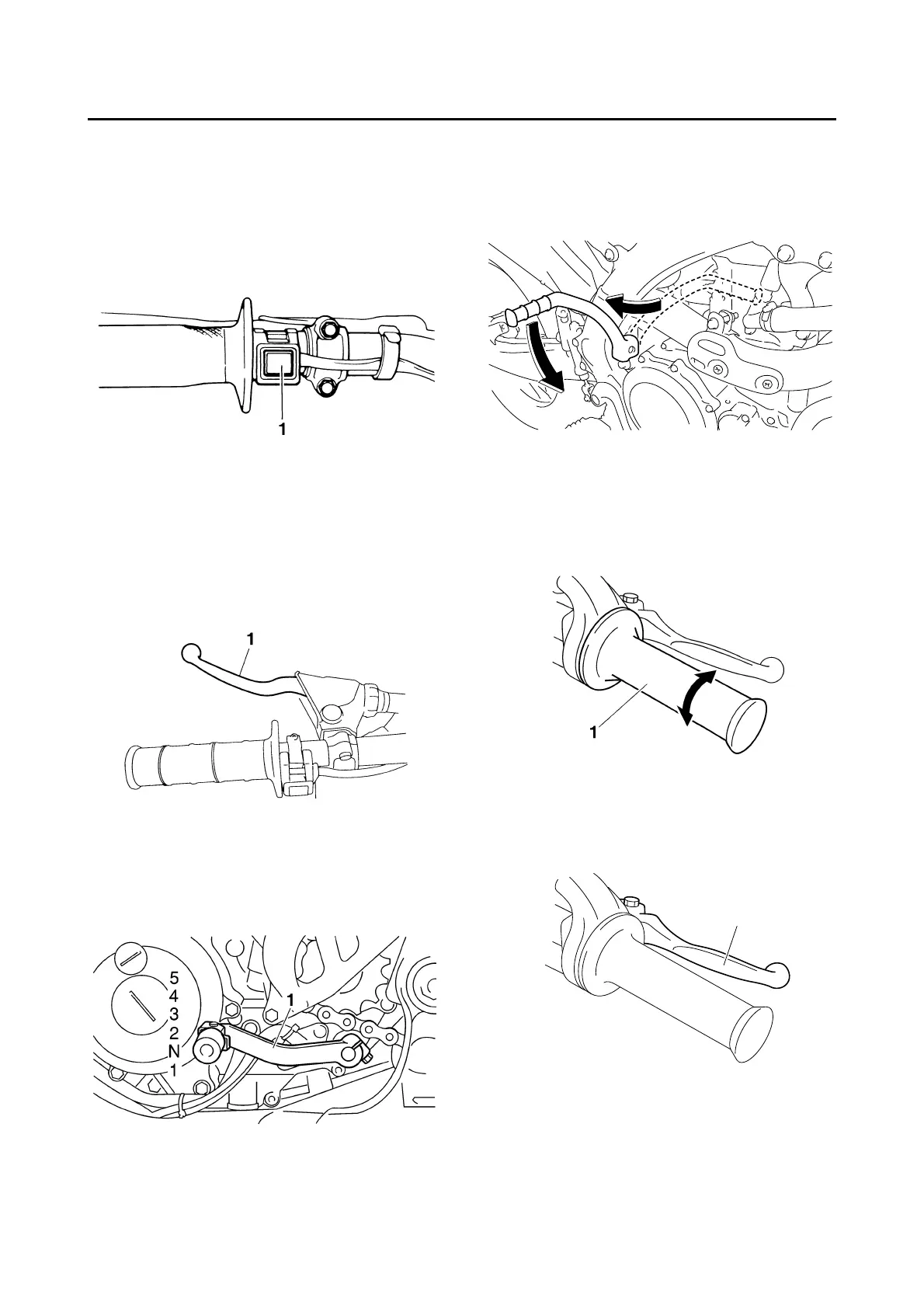 1

1

5
4
3
2
N
1
1

1