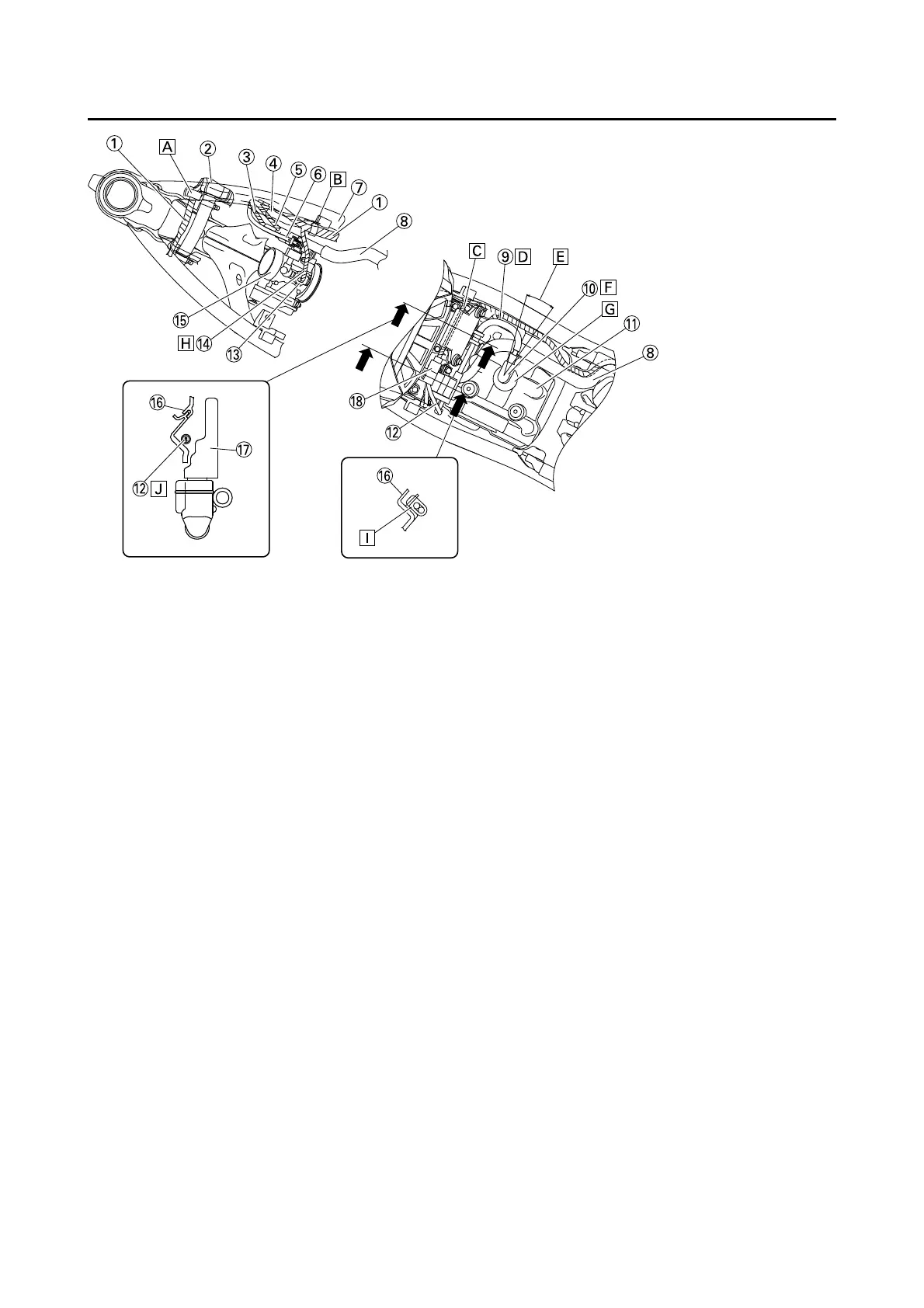 ① A ② ③ ④ ⑤ ⑥ B ⑦ ① ⑧

C ⑨ D E ⑩ F G ⑪ ⑧

⑮ H ⑭ ⑬

⑱ ⑫

⑯ ⑰ ⑫ J

⑯ I