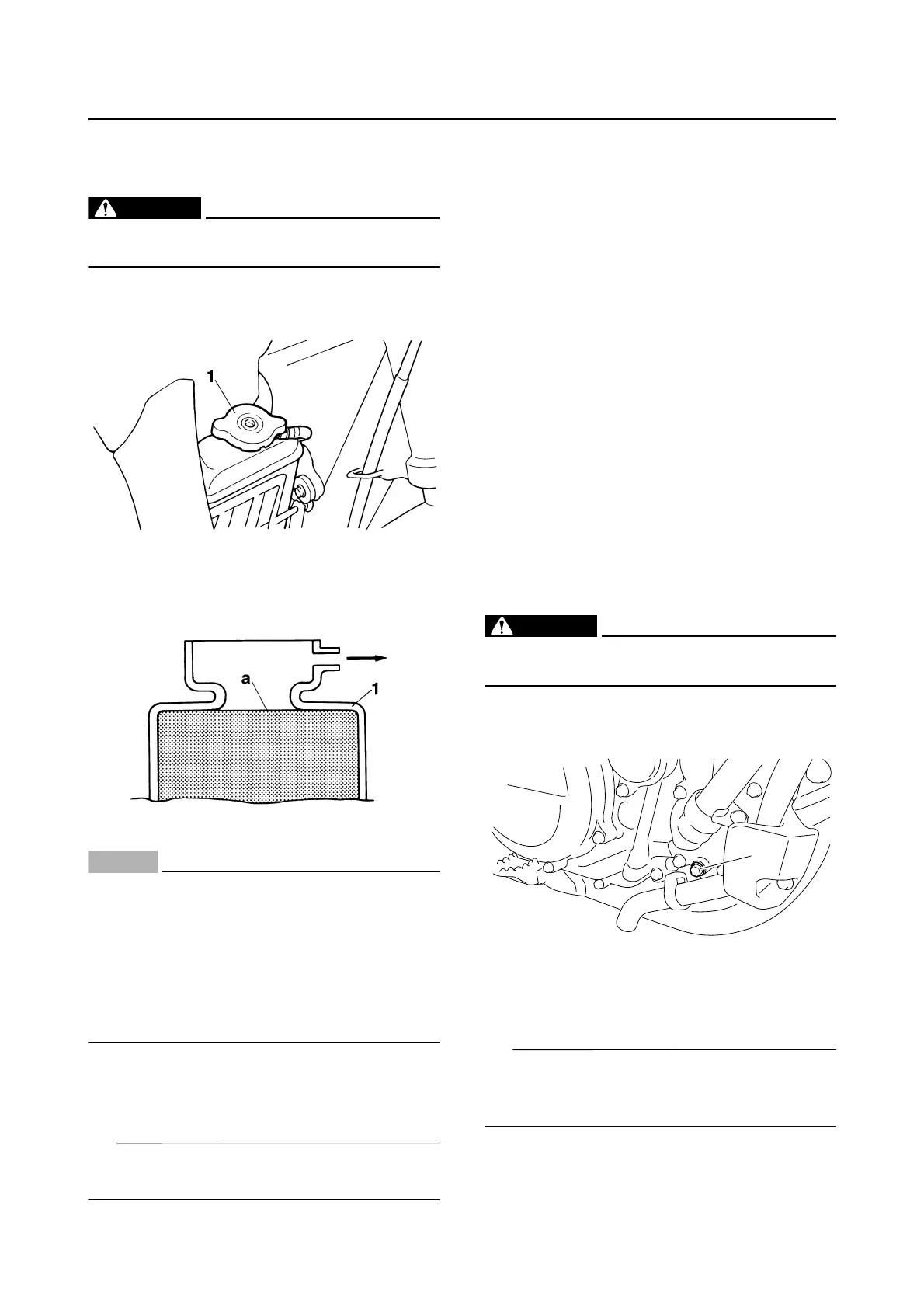 1

a

1