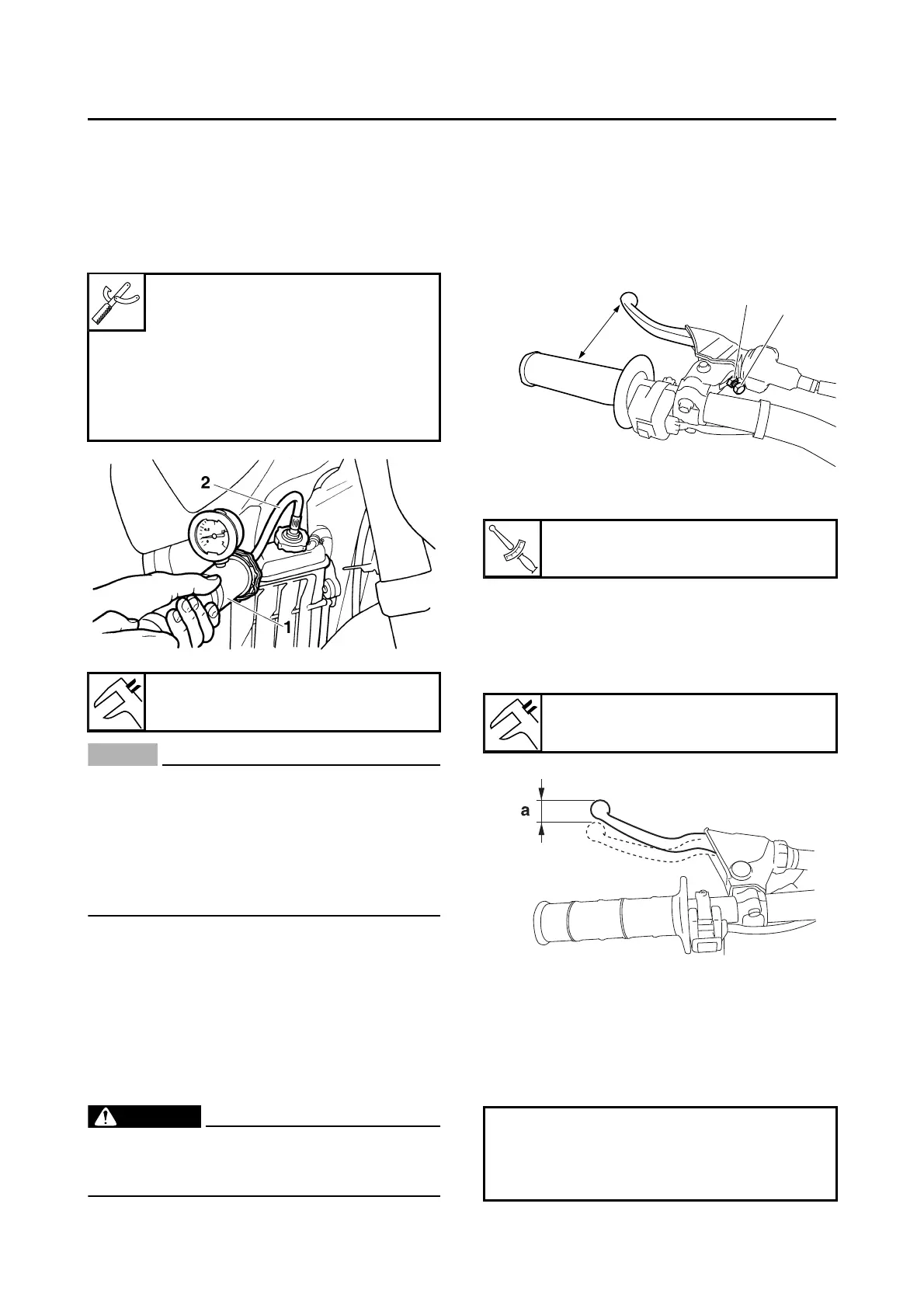 2

1

a