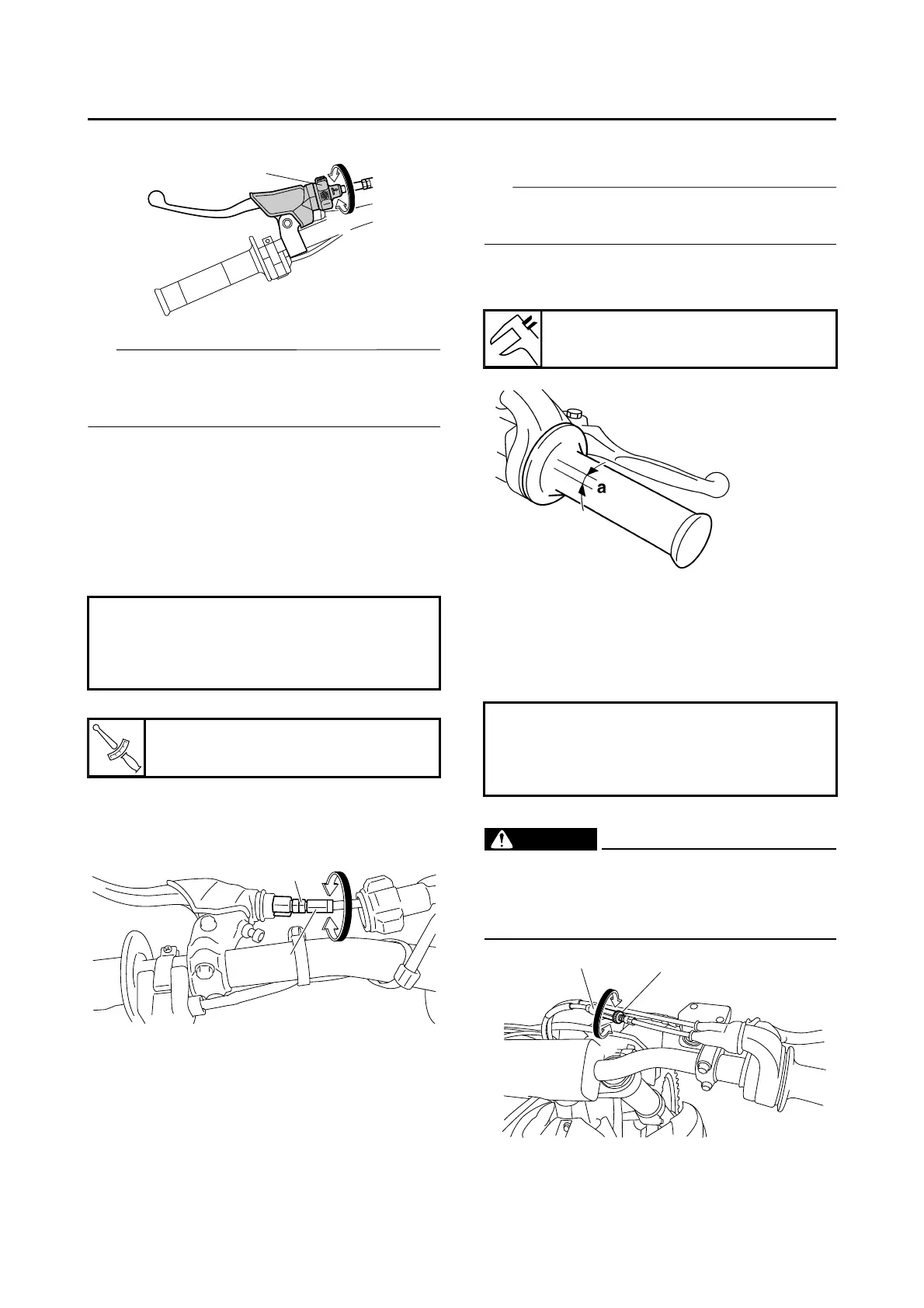 a