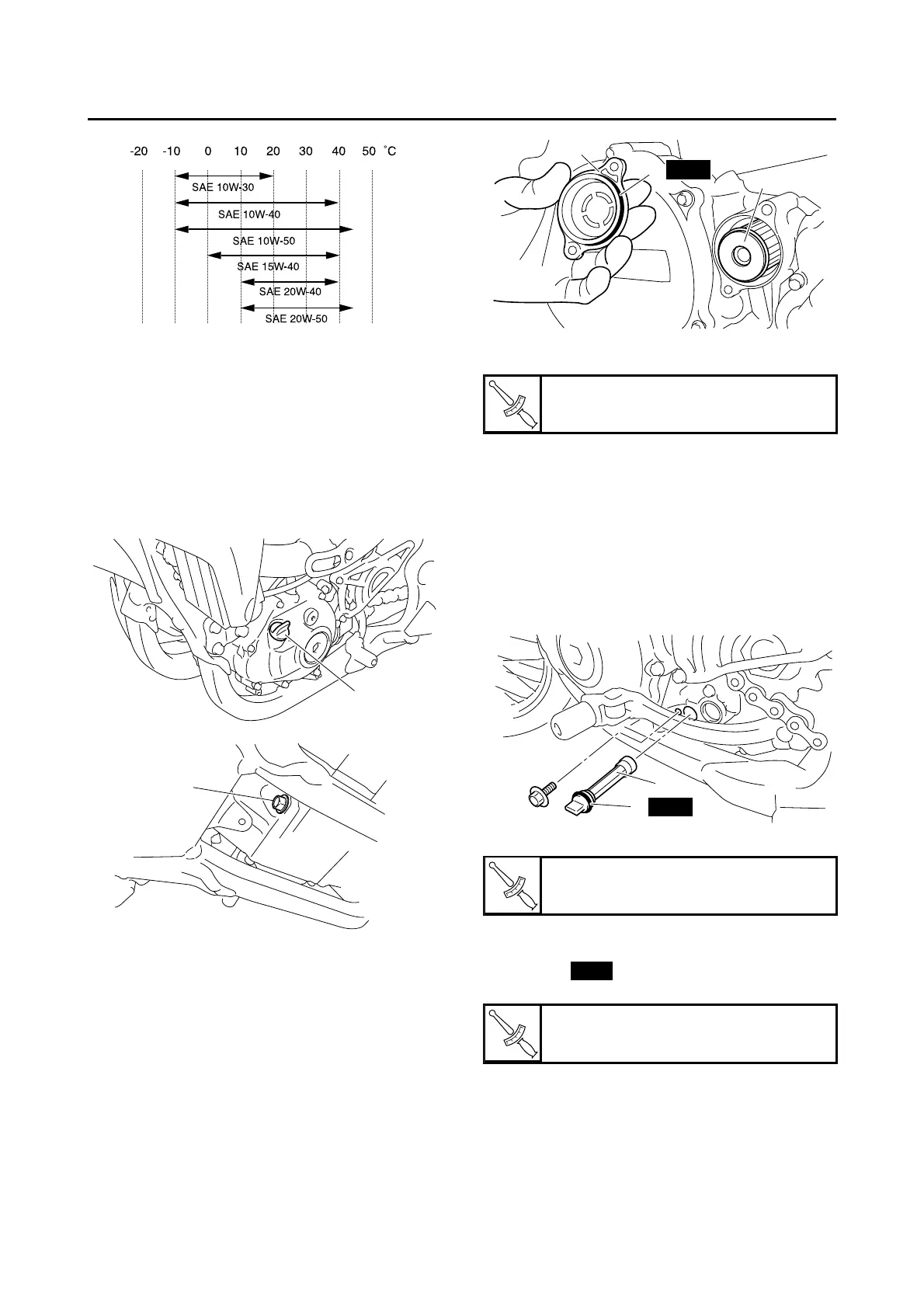 -20 -10 0 10 20 30 40 50 ˚C

SAE 10W-30

SAE 10W-40

SAE 10W-50

SAE 15W-40

SAE 20W-40

SAE 20W-50