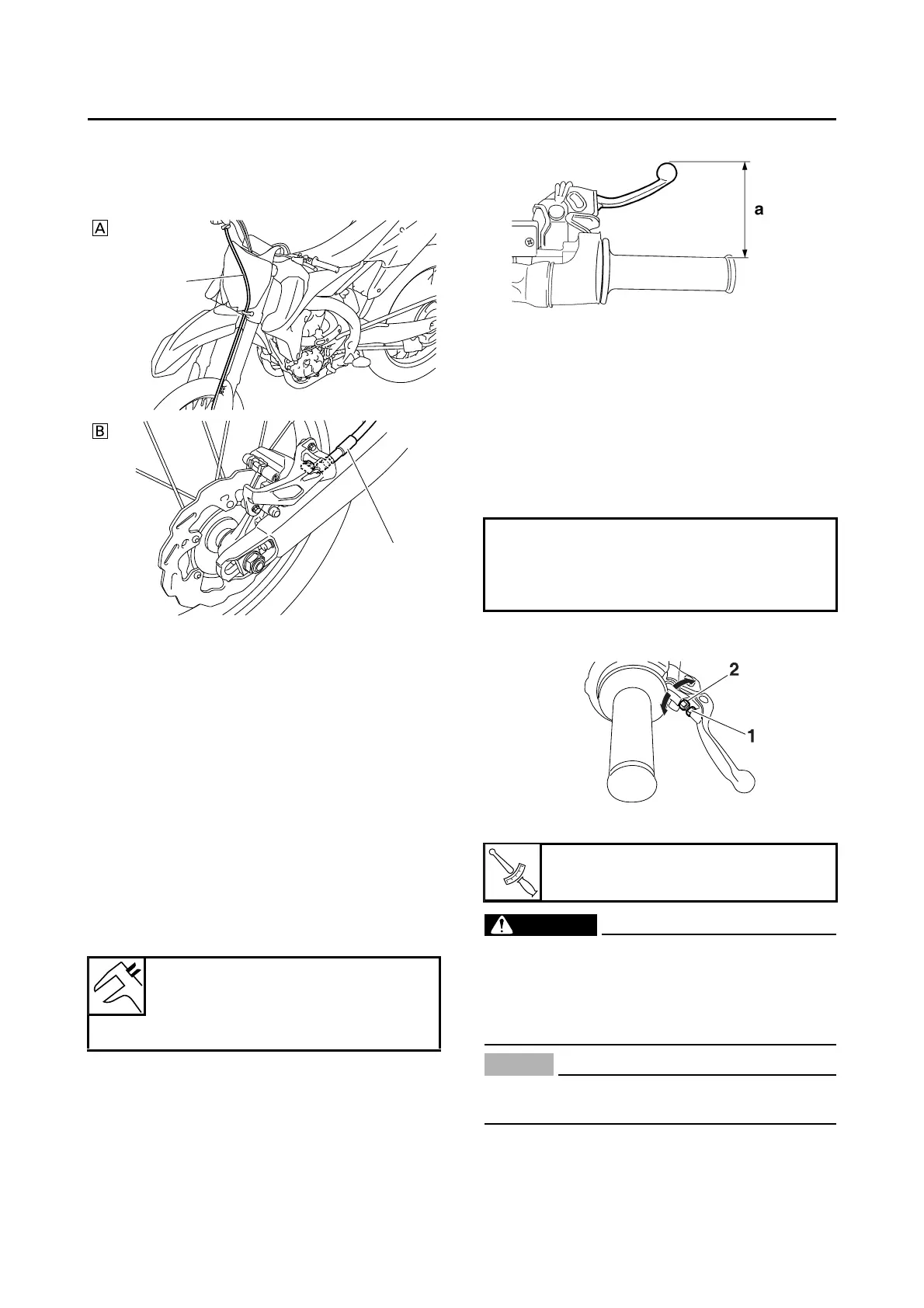 A

B

a

2

1