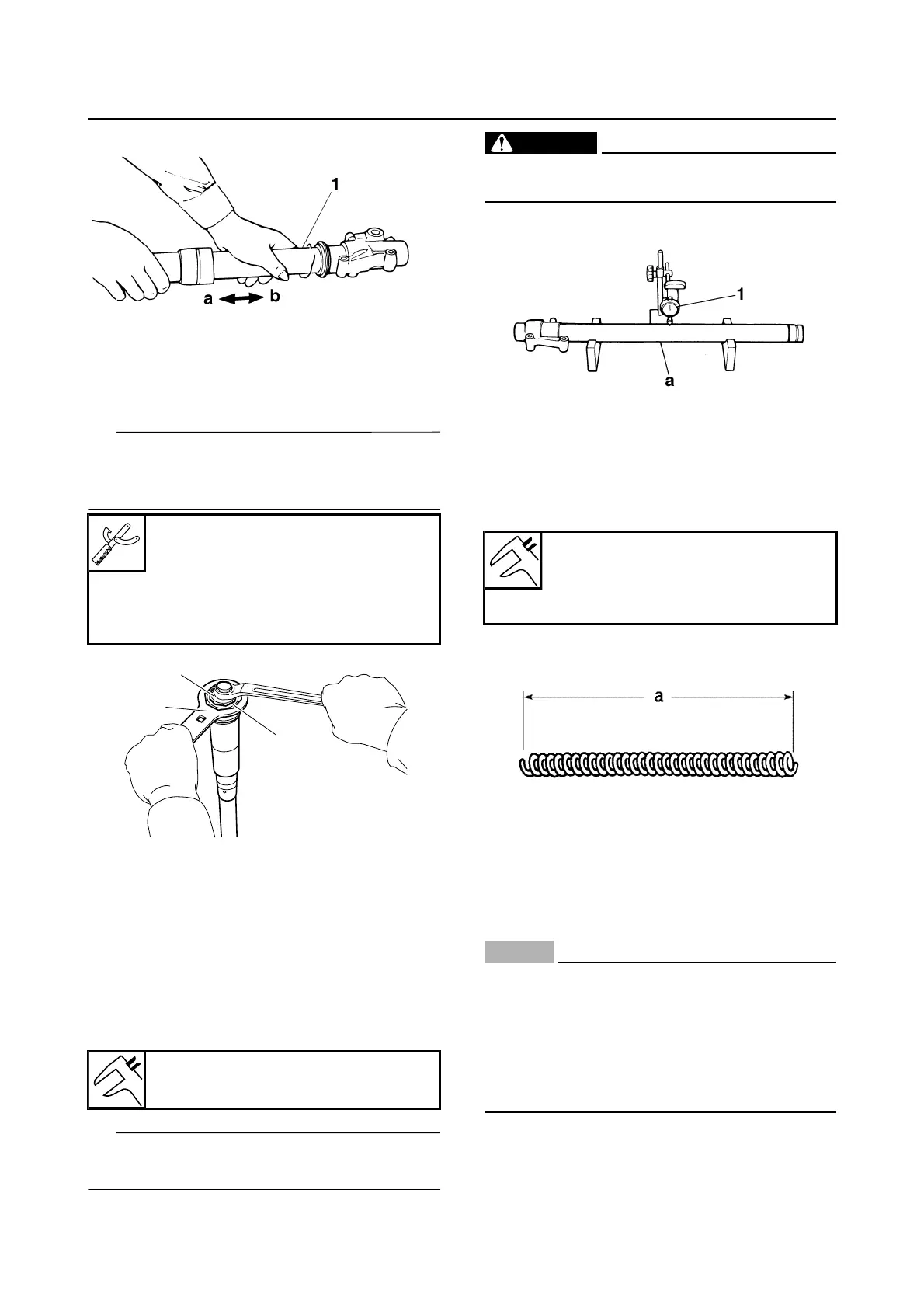 1

a

b

1

a

a