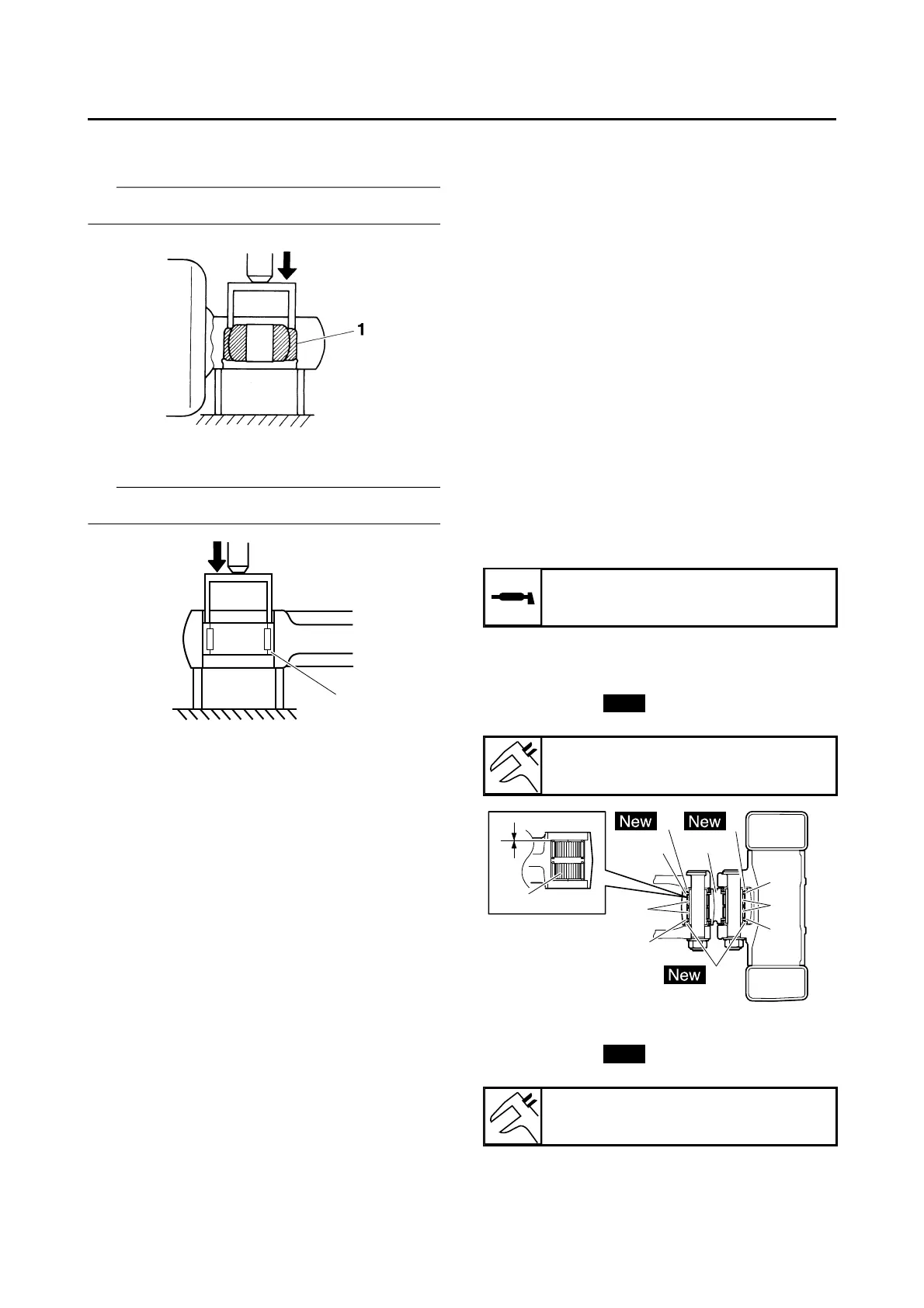 1

New

New

New