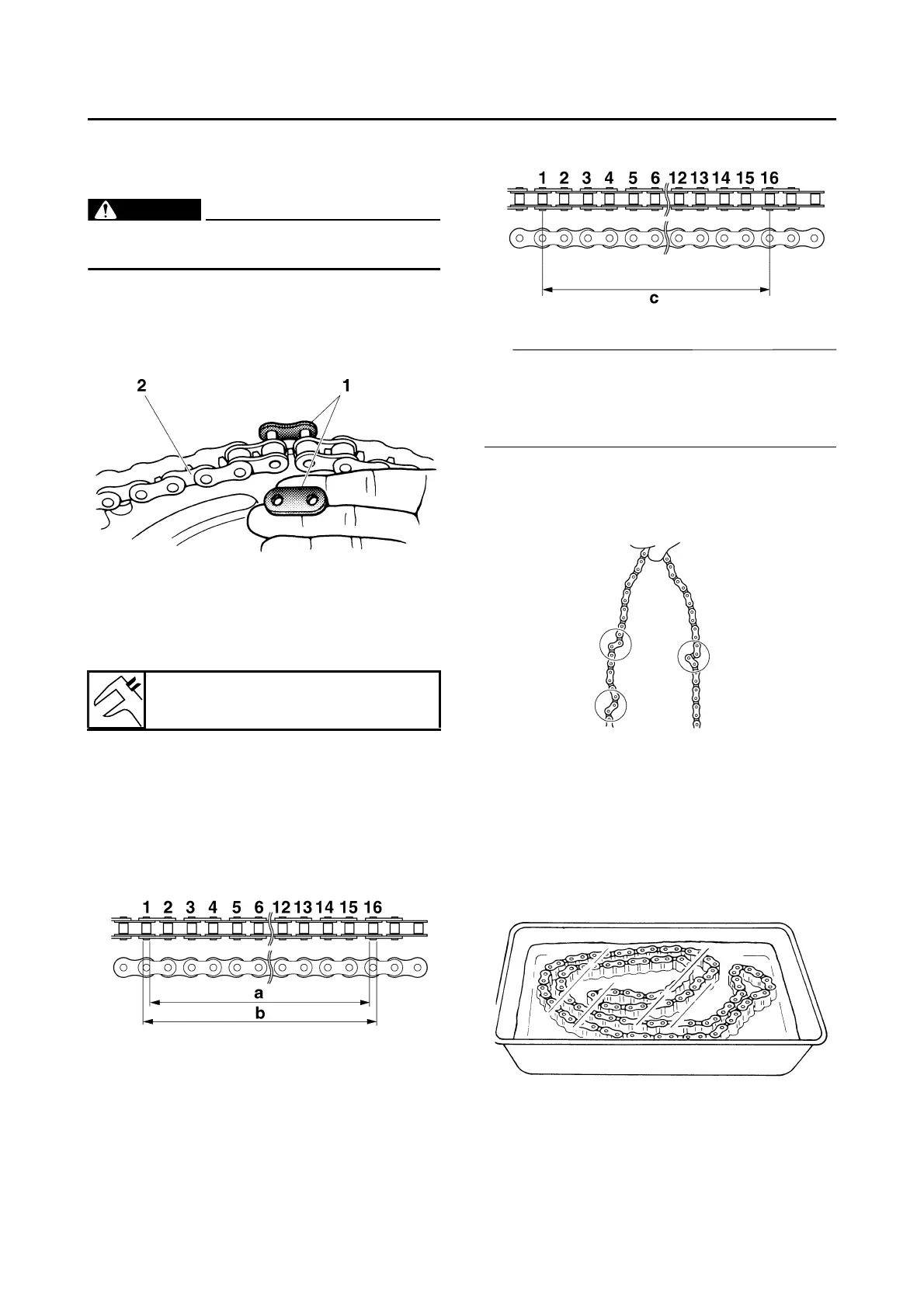 1 2 3 4 5 6 12 13 14 15 16

c

2

1

1 2 3 4 5 6 12 13 14 15 16

a

b