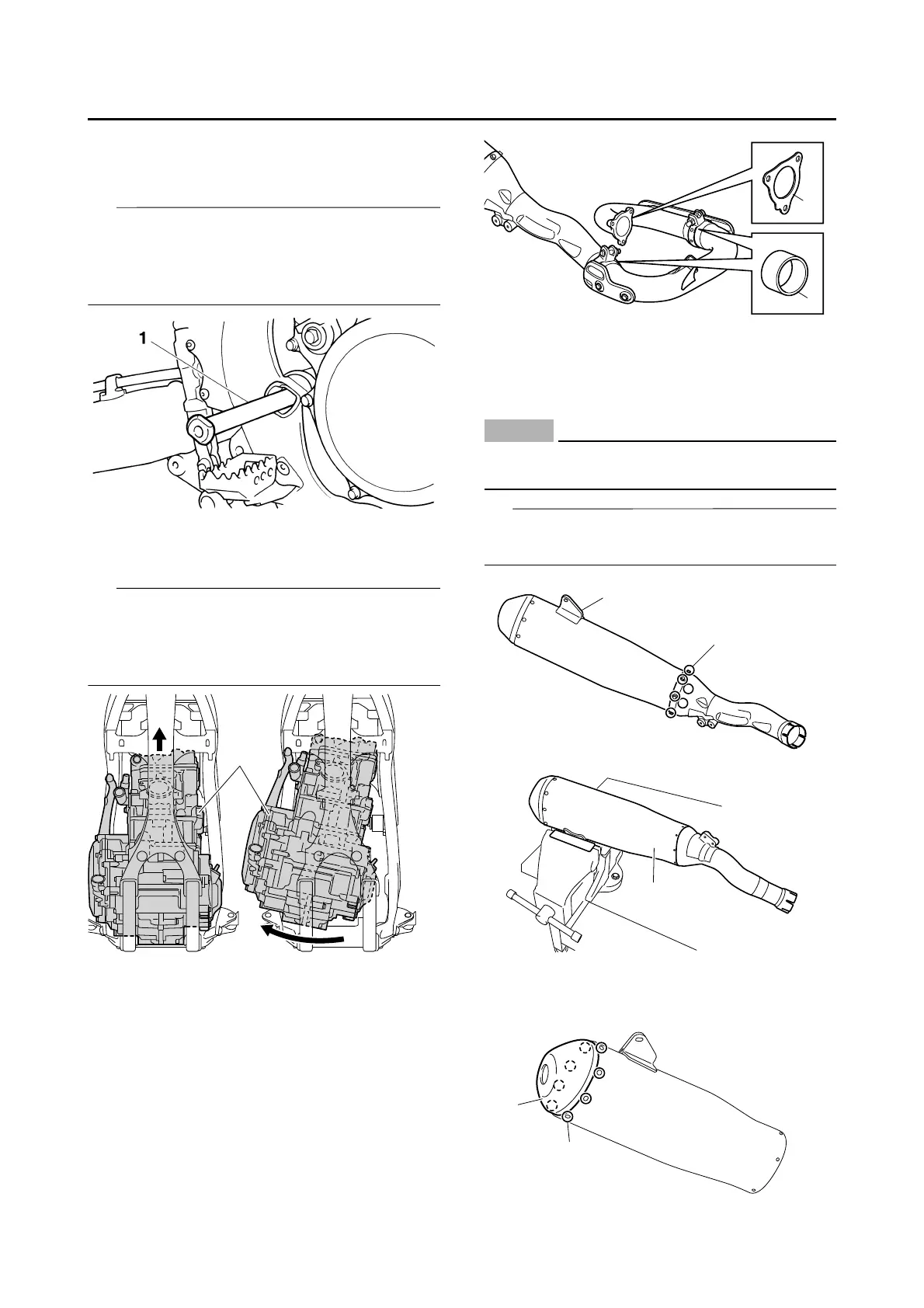 1