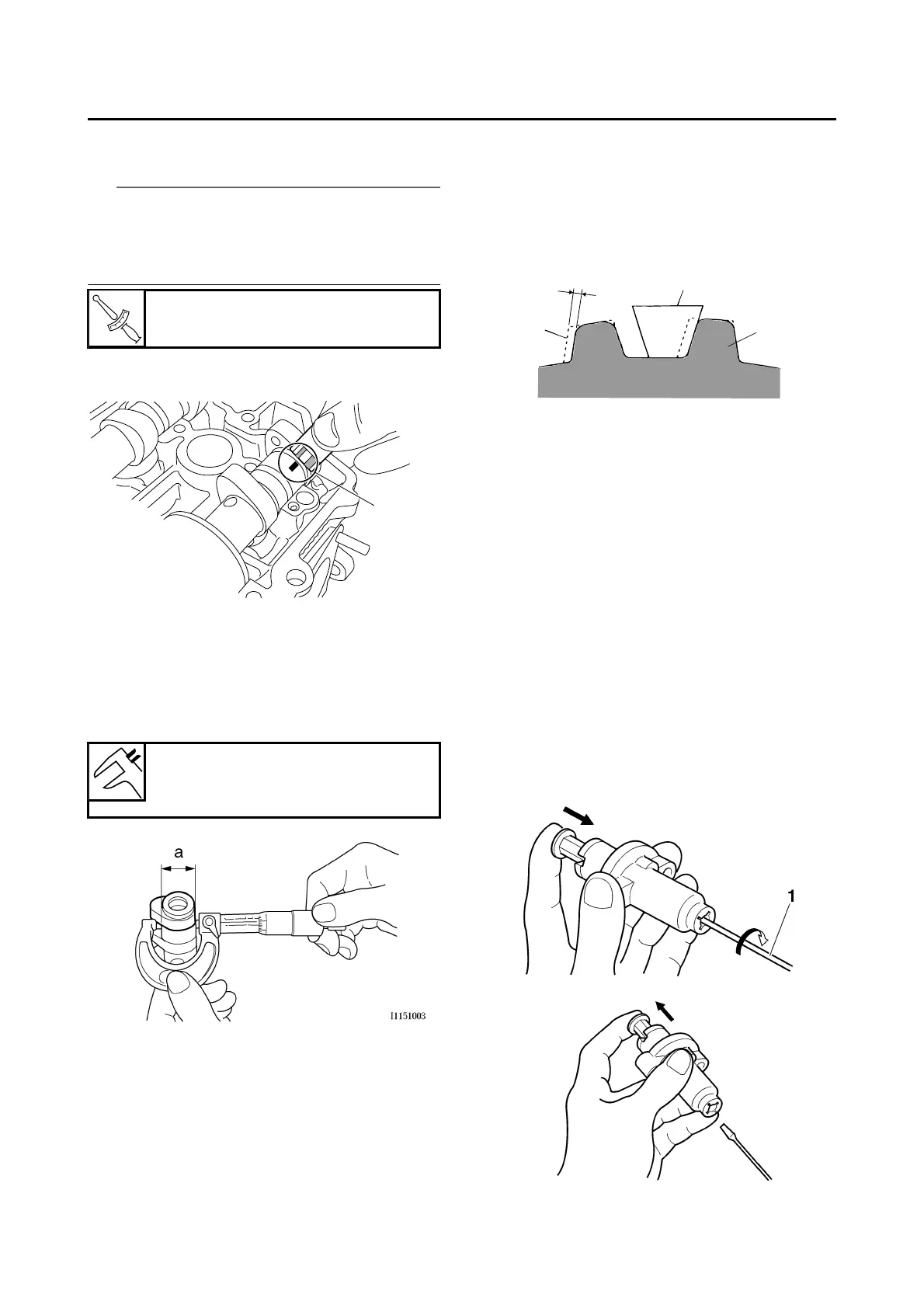 a

I1151003

1