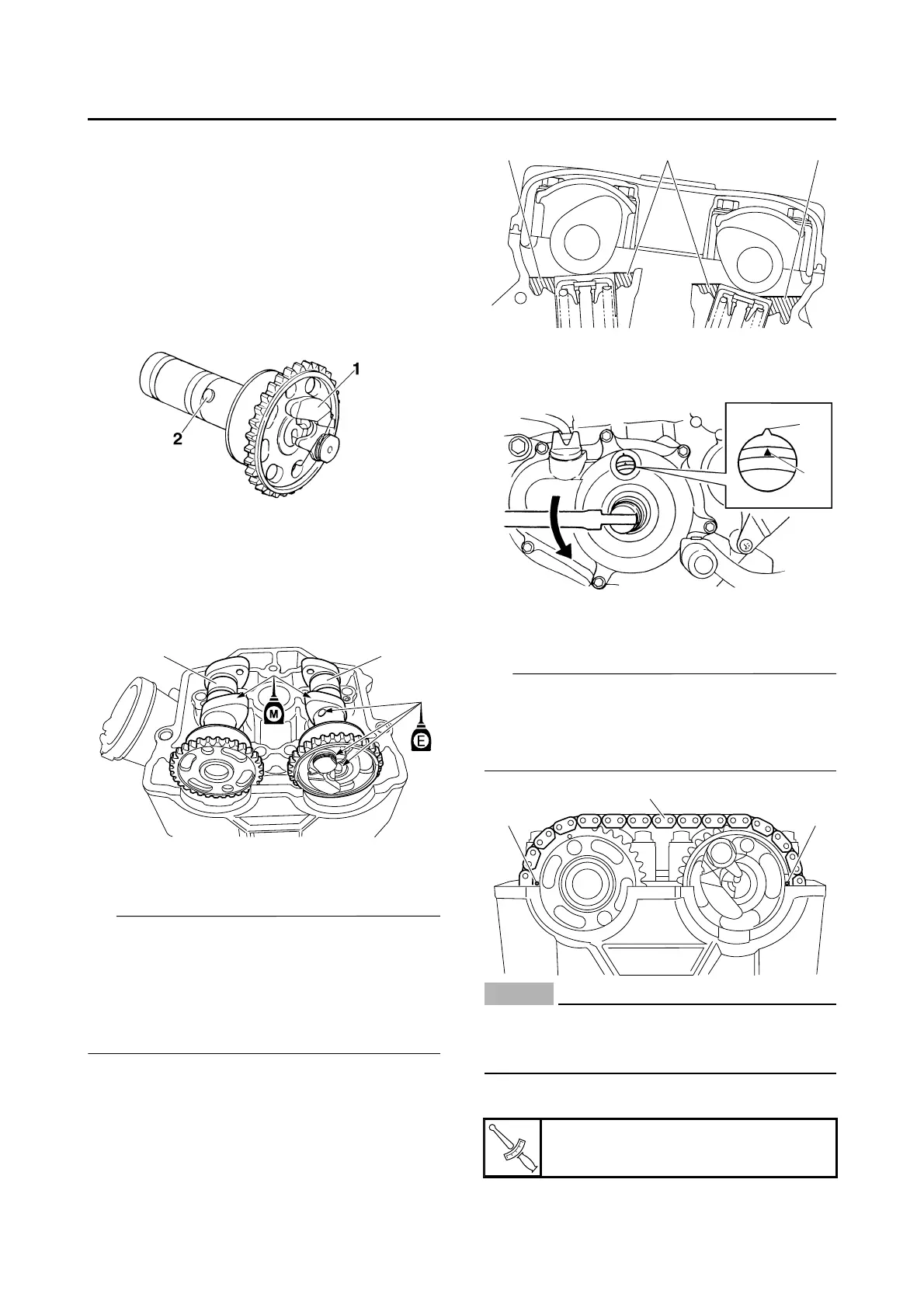 1

2

M

E