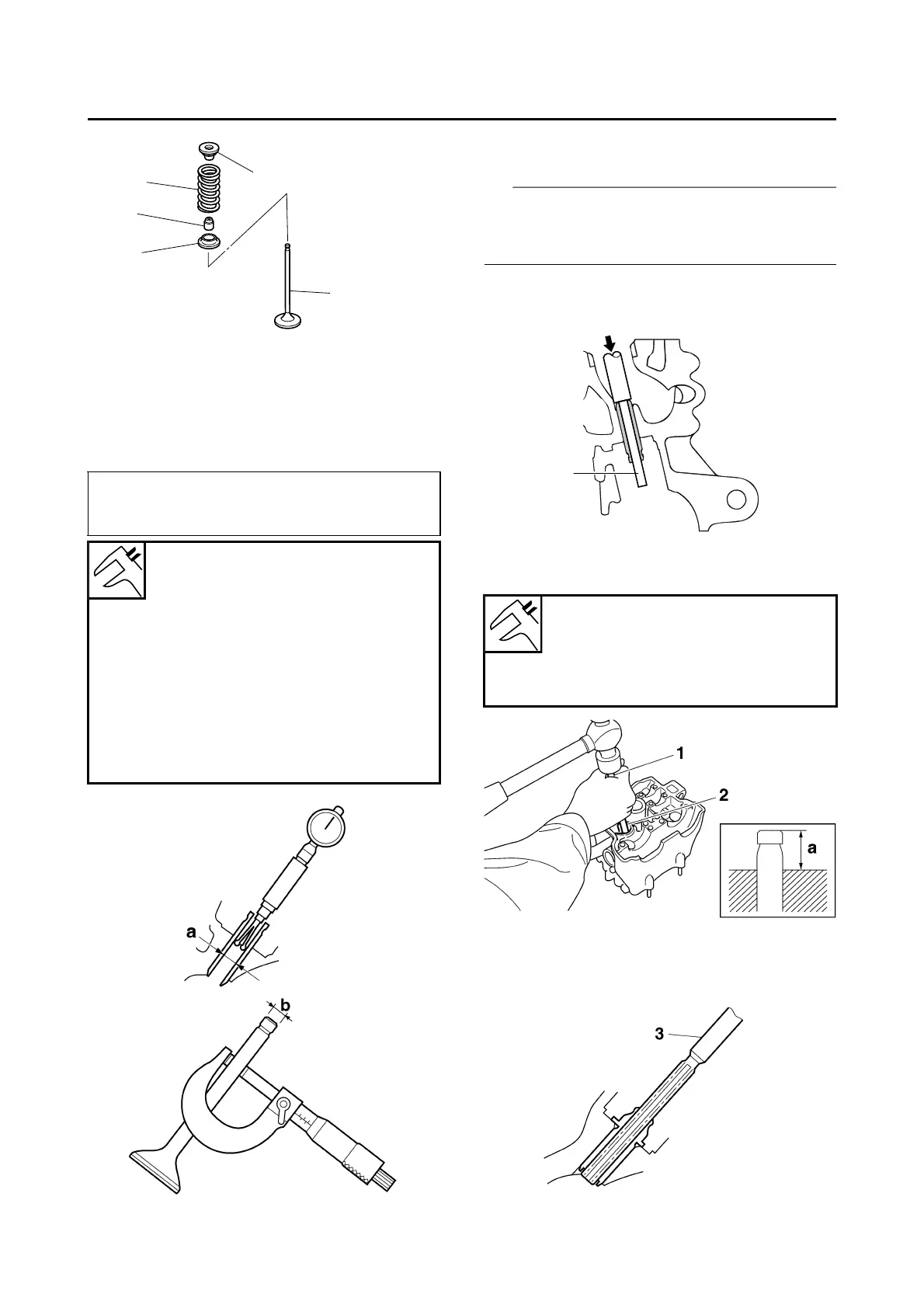 1
2
a
a
b
3