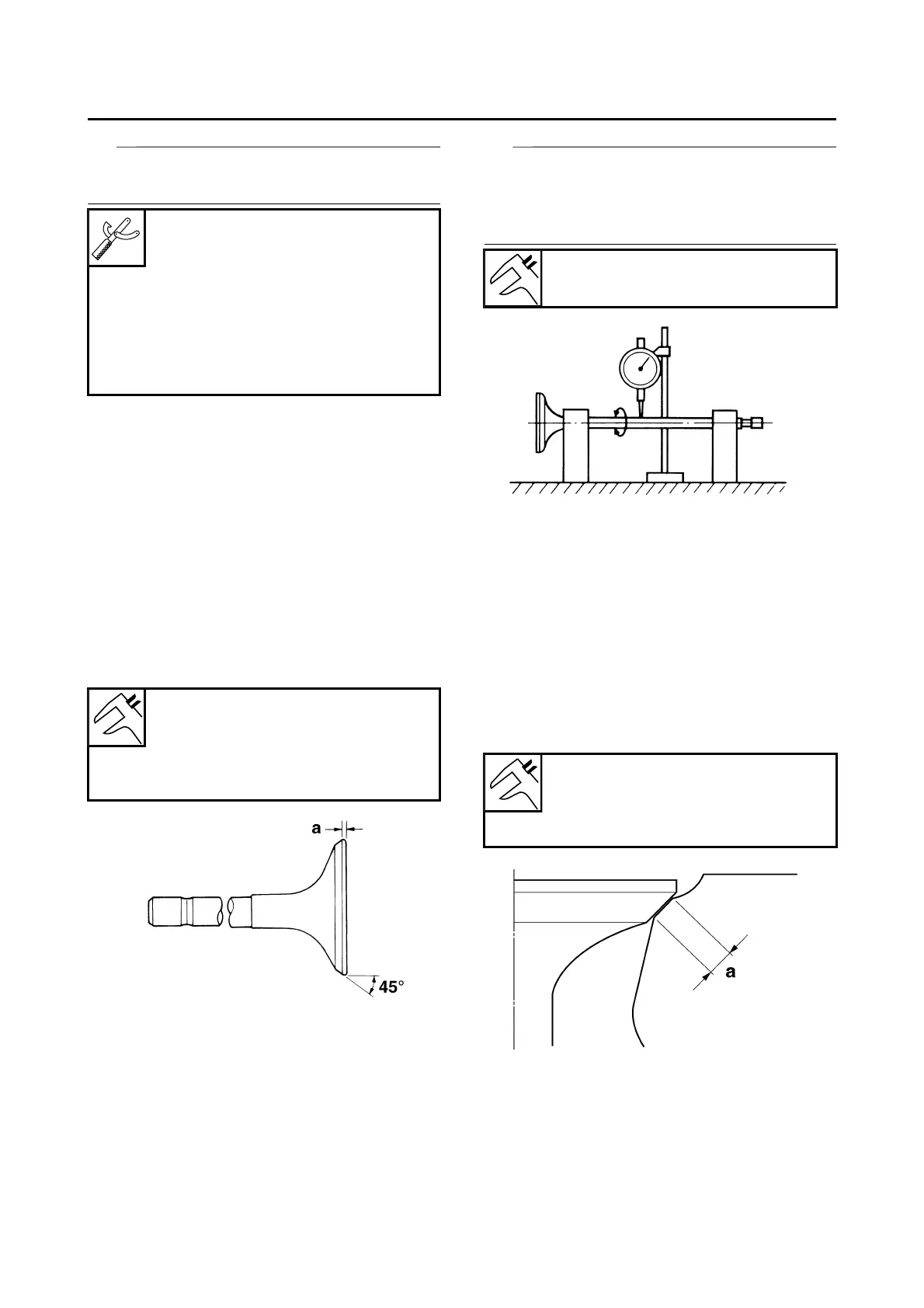 a

45°

a