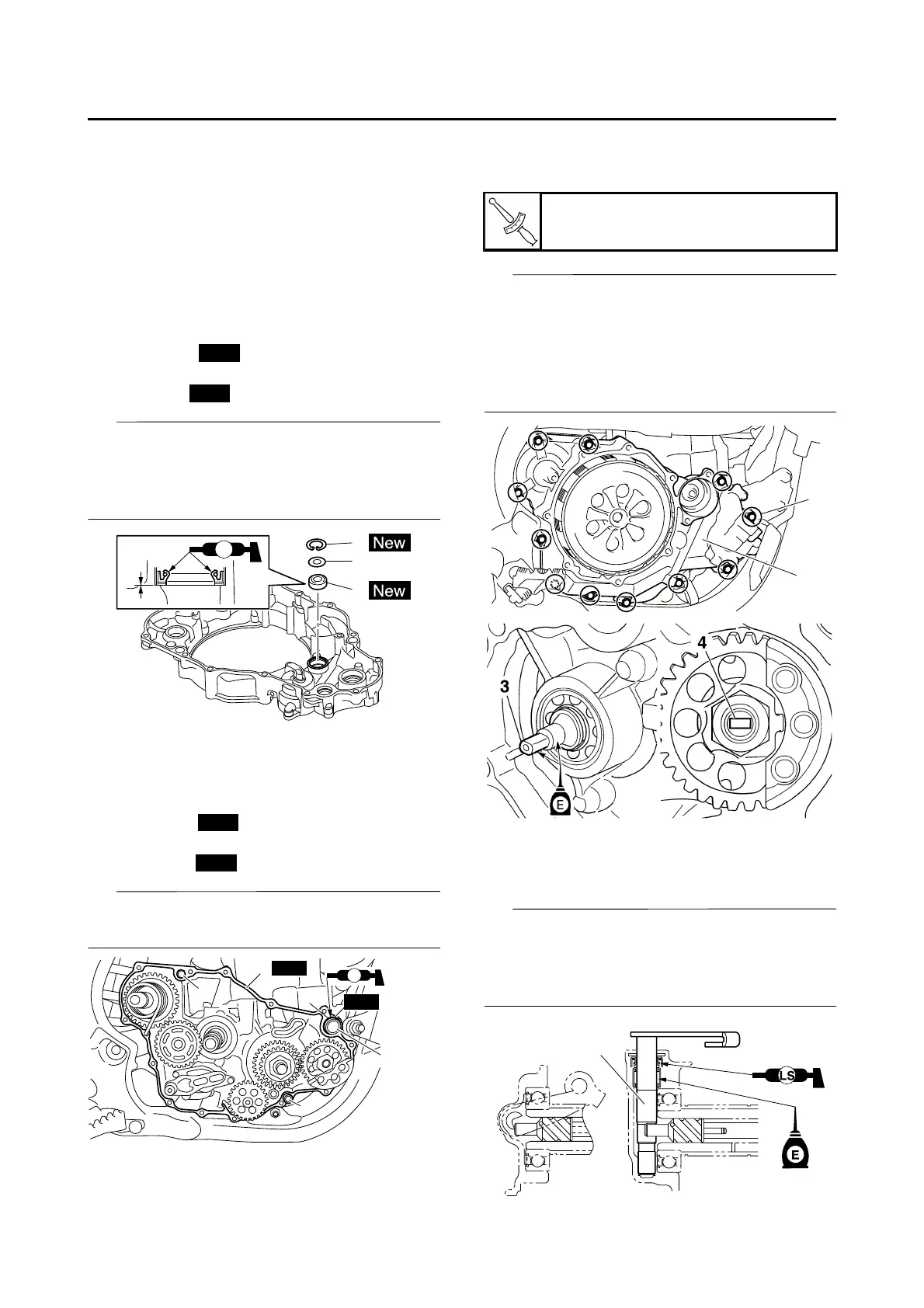 New

New

4

3

E

LS

E