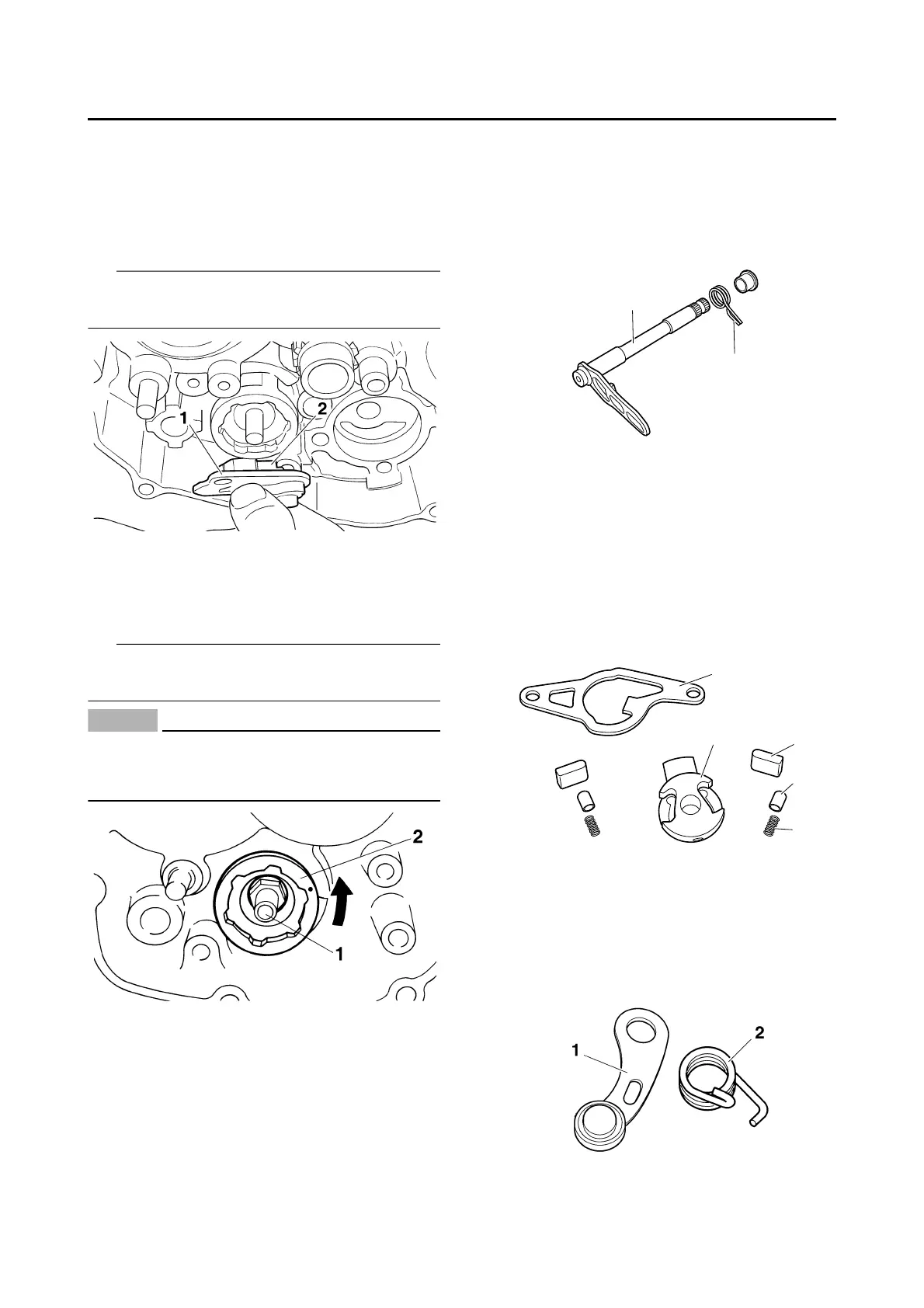 1

2

2

1

1

2