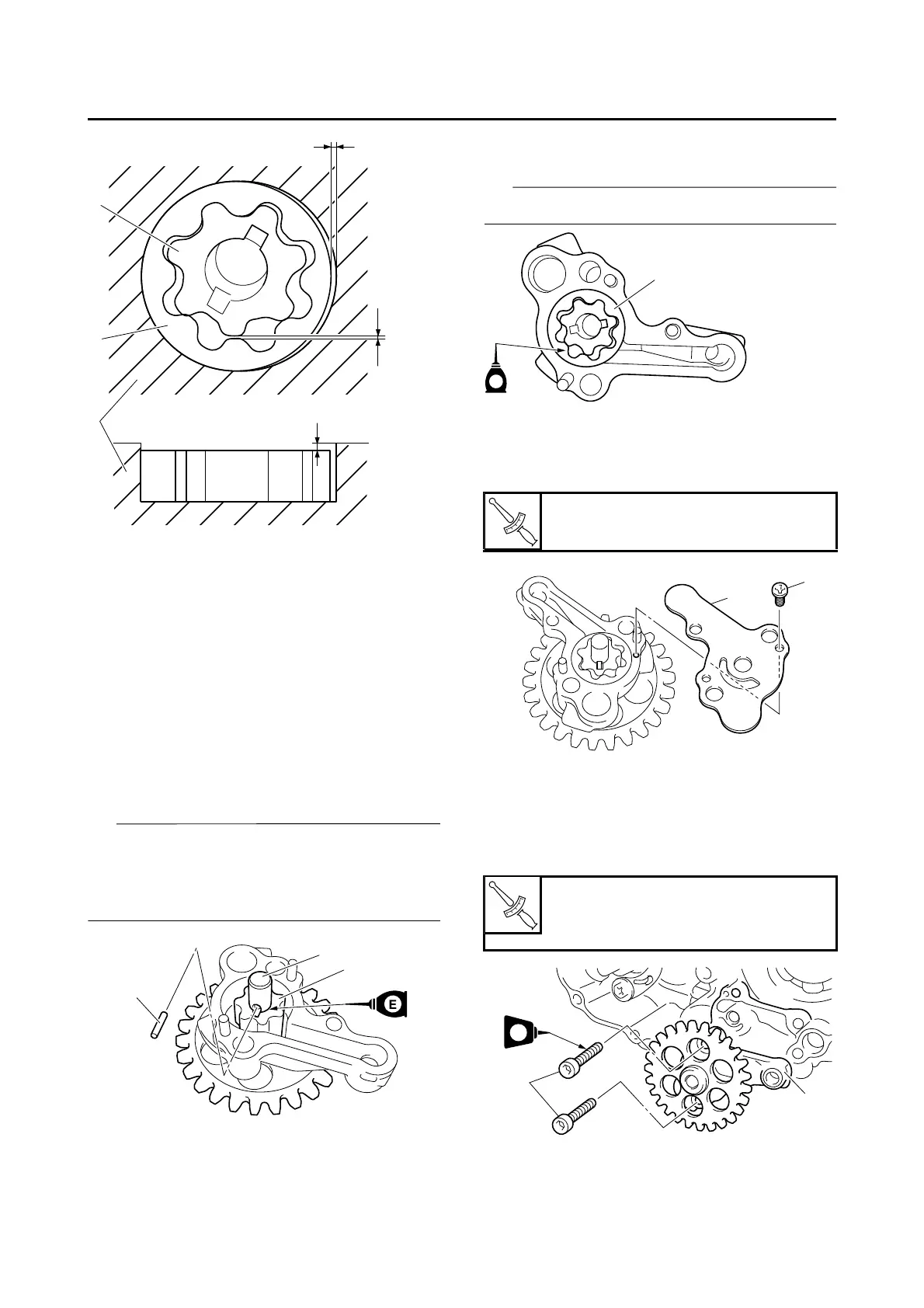 E