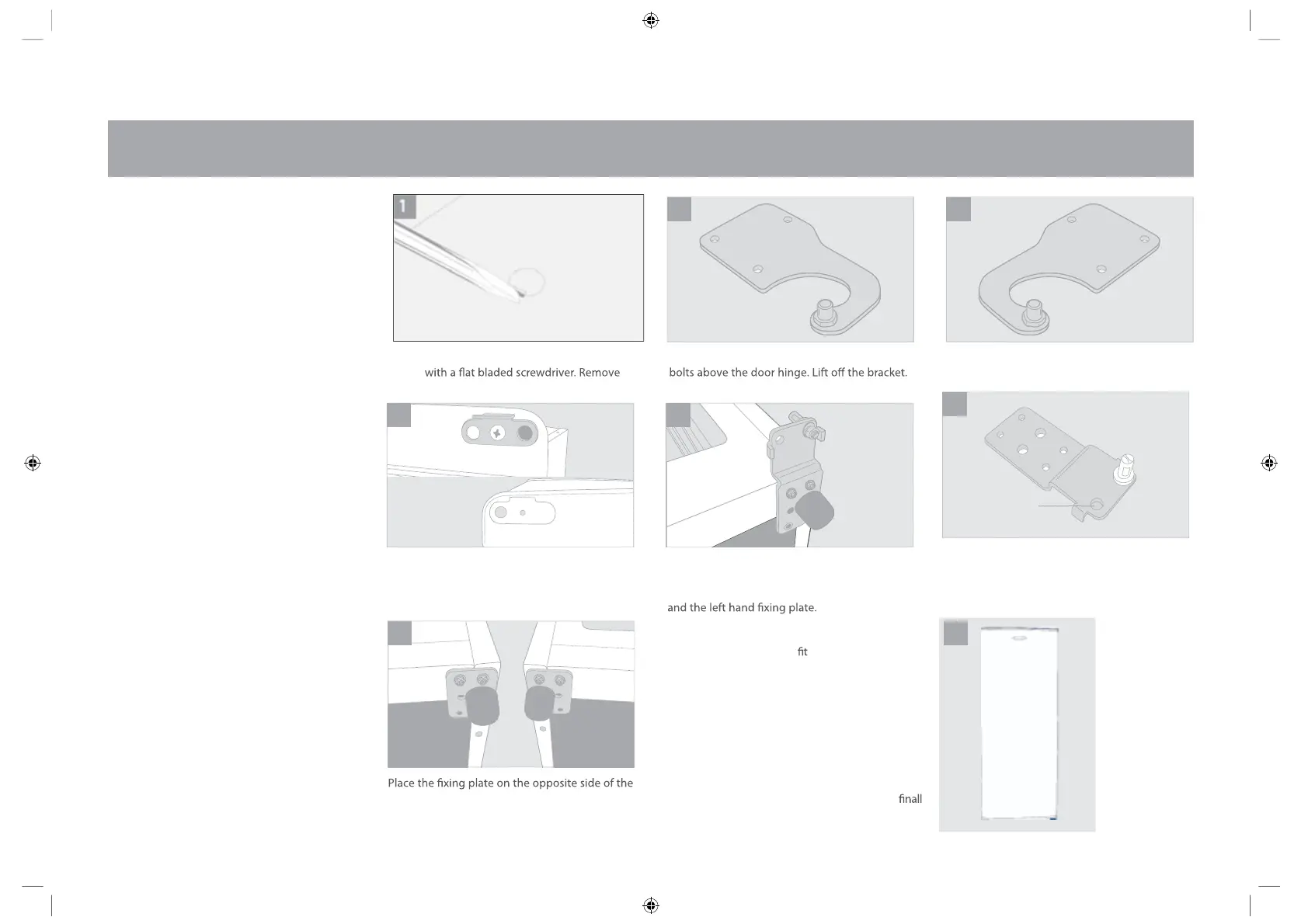 1

with a flat bladed screwdriver. Remove

bolts above the door hinge. Lift off the bracket.

and the left hand fixing plate.

fit

Place the fixing plate on the opposite side of the

finall